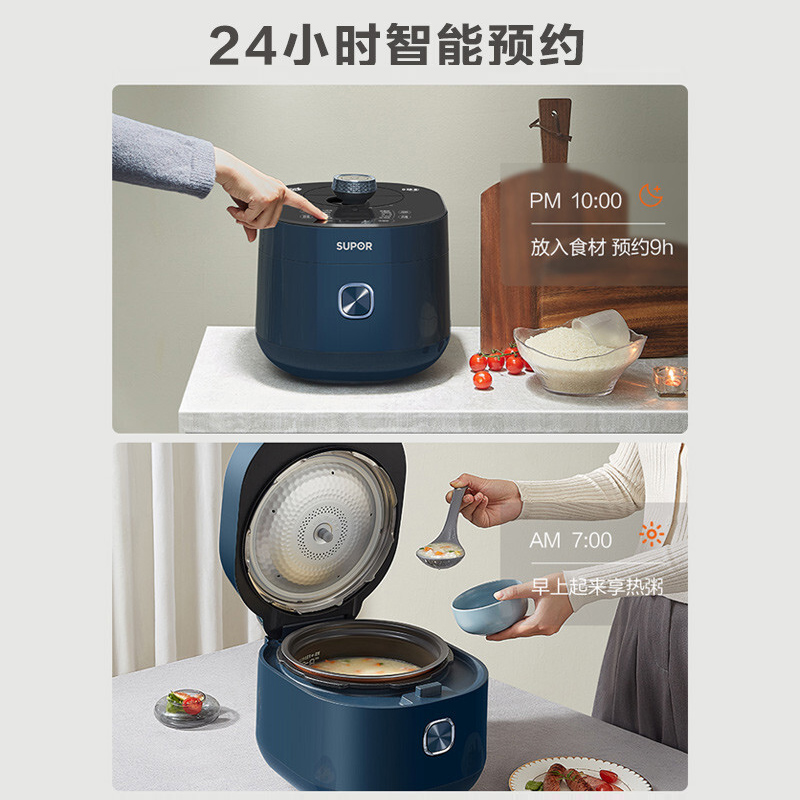 24小时智能预约

SUPOR

PM 10:00

放入食材 预约9h

AM 7:00

早上起来享热粥