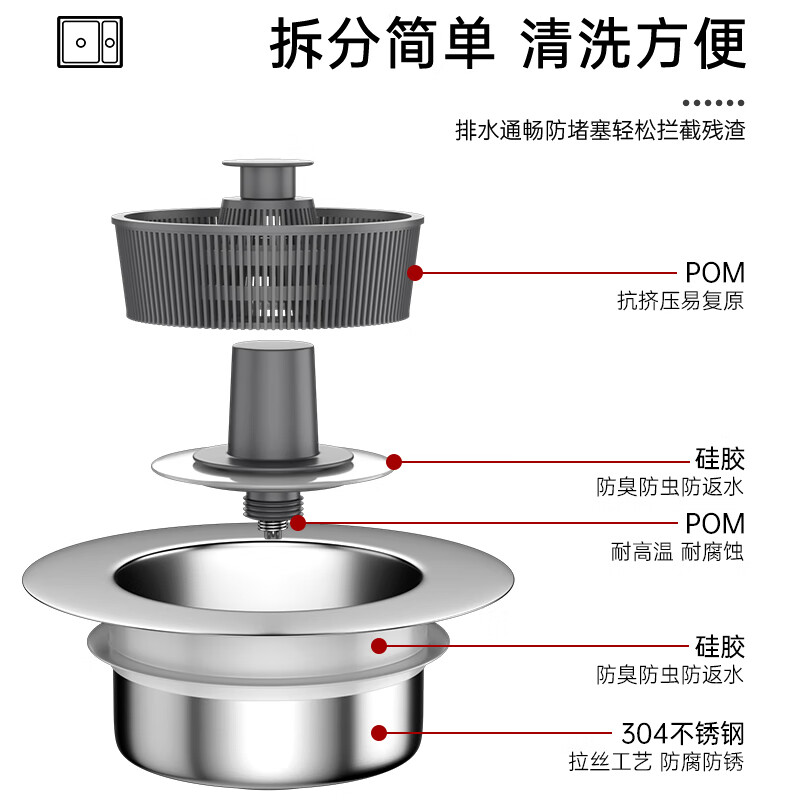 拆分简单 清洗方便

排水通畅防堵塞轻松拦截残渣

POM
抗挤压易复原

硅胶
防臭防虫防返水

POM
耐高温 耐腐蚀

硅胶
防臭防虫防返水

304不锈钢
拉丝工艺 防腐防锈