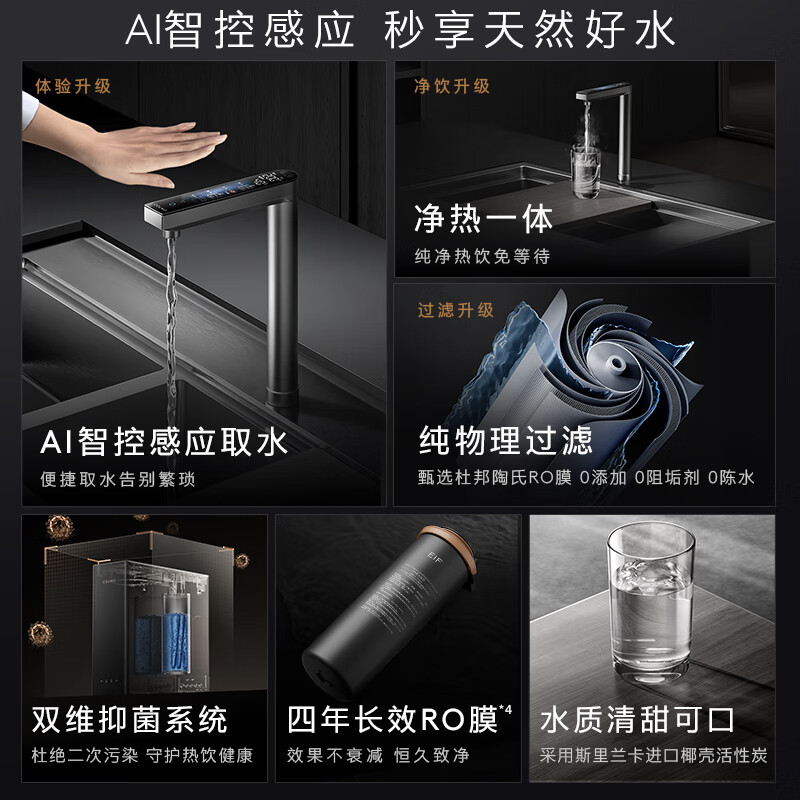 AI智控感应 秒享天然好水

体验升级

AI智控感应取水
便捷取水告别繁琐

净饮升级

净热一体
纯净热饮免等待

过滤升级

纯物理过滤
甄选杜邦陶氏RO膜 0添加 0阻垢剂 0陈水

双维抑菌系统
杜绝二次污染 守护热饮健康

EIF

四年长效RO膜$^{*4}$
效果不衰减 恒久致净

水质清甜可口
采用斯里兰卡进口椰壳活性炭