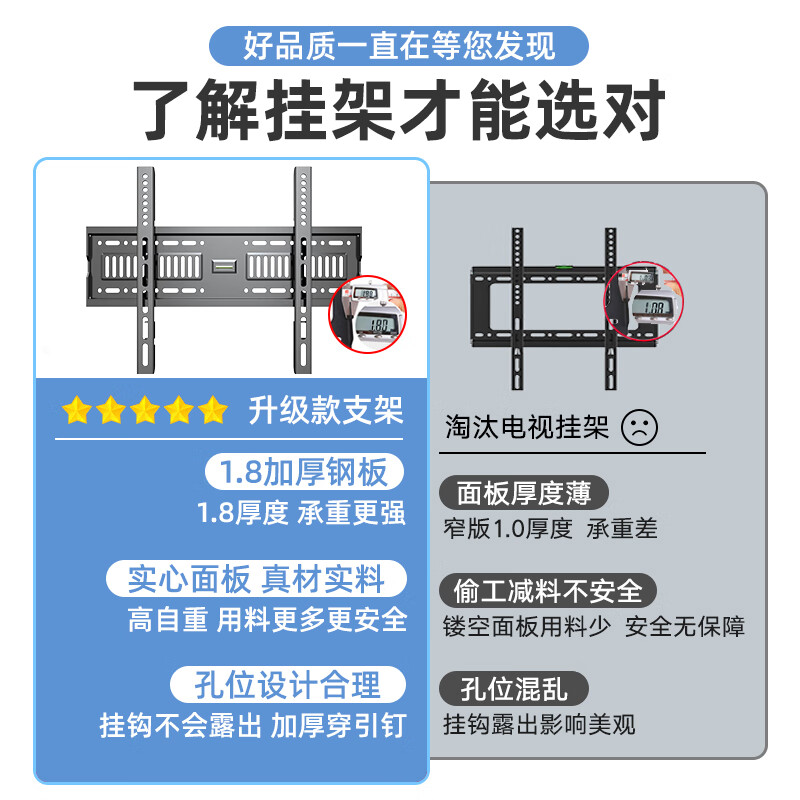 好品质一直在等您发现

了解挂架才能选对

1.80

升级款支架

1.8加厚钢板

1.8厚度 承重更强

实心面板 真材实料

高自重 用料更多更安全

孔位设计合理

挂钩不会露出 加厚穿引钉

1.08

淘汰电视挂架

面板厚度薄

窄版1.0厚度 承重差

偷工减料不安全

镂空面板用料少 安全无保障

孔位混乱

挂钩露出影响美观