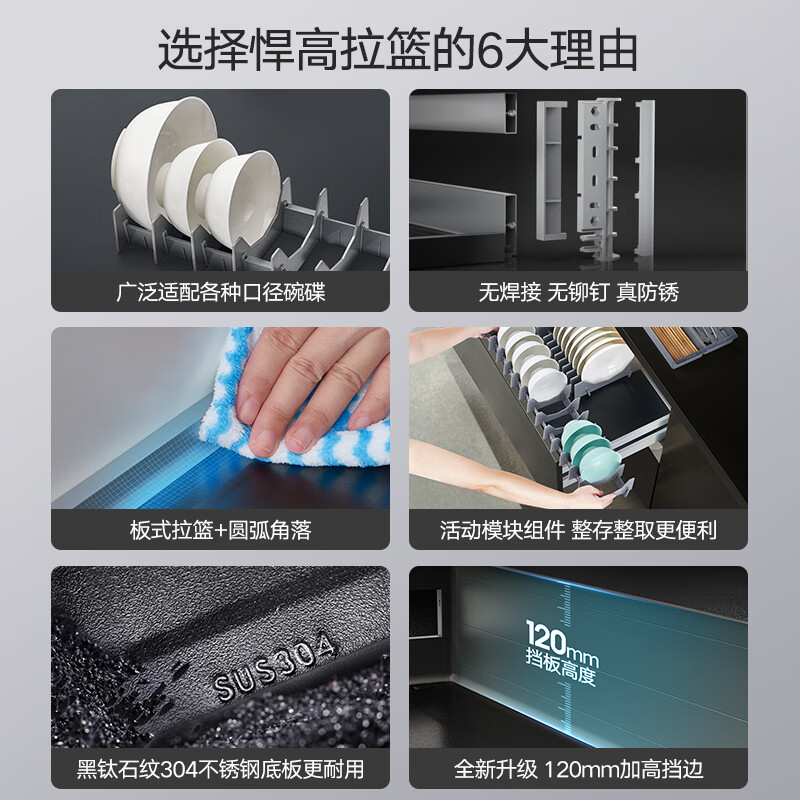 选择悍高拉篮的6大理由

广泛适配各种口径碗碟

无焊接 无铆钉 真防锈

板式拉篮+圆弧角落

活动模块组件 整存整取更便利

SUS304

黑钛石纹304不锈钢底板更耐用

120mm
挡板高度

全新升级 120mm加高挡边