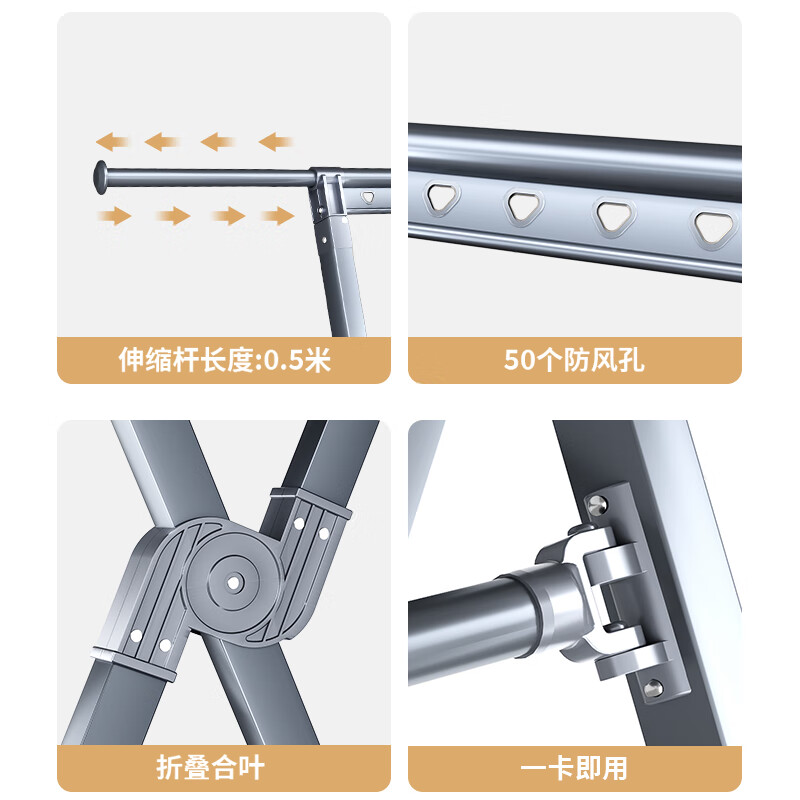 伸缩杆长度:0.5米

50个防风孔

折叠合叶

一卡即用