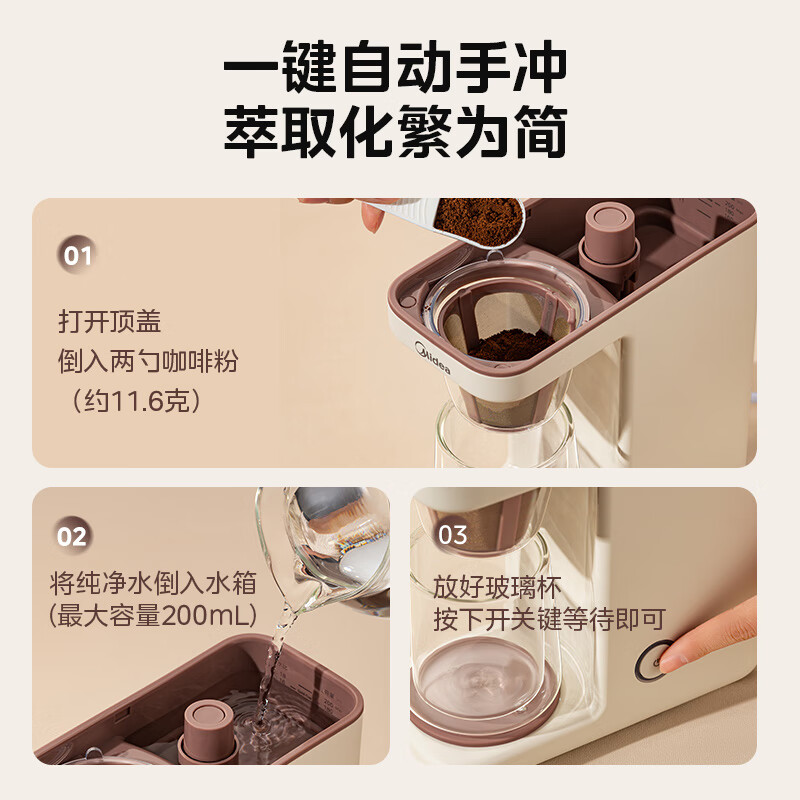 一键自动手冲
萃取化繁为简

01

打开顶盖
倒入两勺咖啡粉
（约11.6克）

Midea

02

将纯净水倒入水箱
(最大容量200mL)

03

放好玻璃杯
按下开关键等待即可