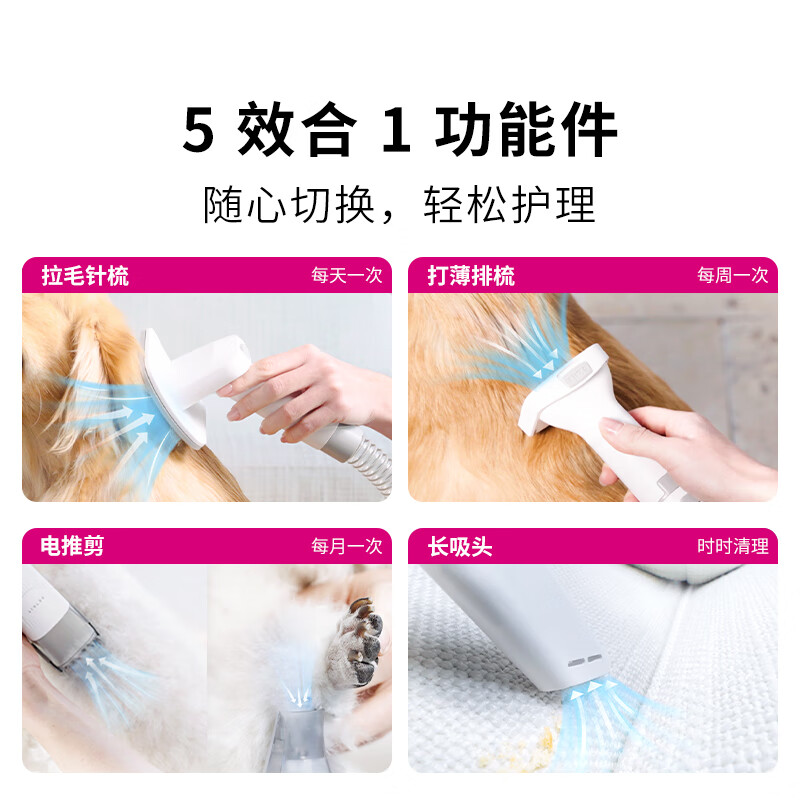 5 效合 1 功能件

随心切换，轻松护理

拉毛针梳
每天一次

打薄排梳
每周一次

电推剪
每月一次

长吸头
时时清理