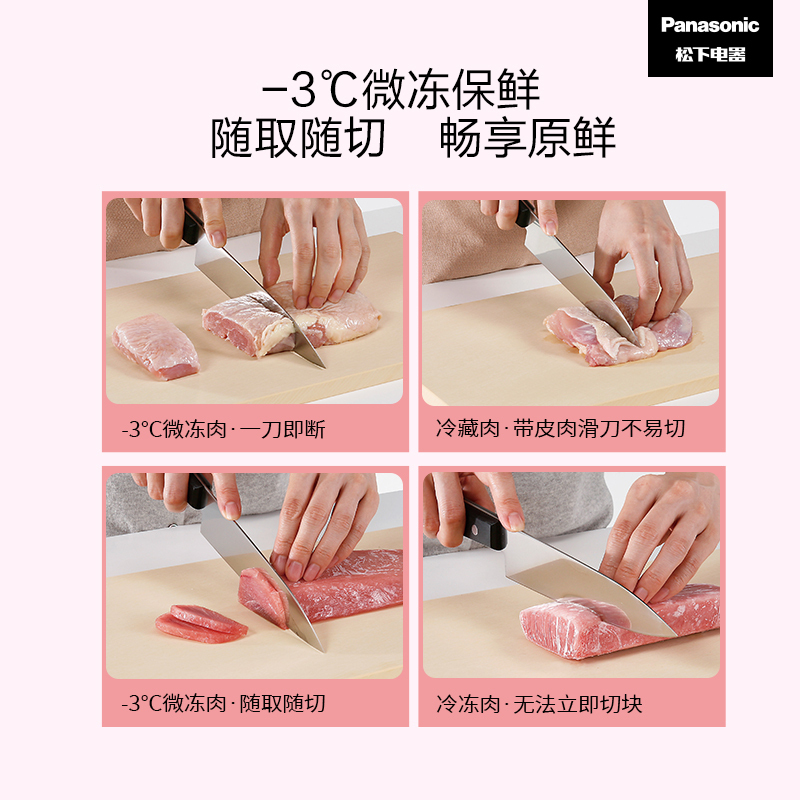 Panasonic
松下电器

-3℃微冻保鲜
随取随切 畅享原鲜

-3°C微冻肉·一刀即断

冷藏肉·带皮肉滑刀不易切

-3°C微冻肉·随取随切

冷冻肉·无法立即切块