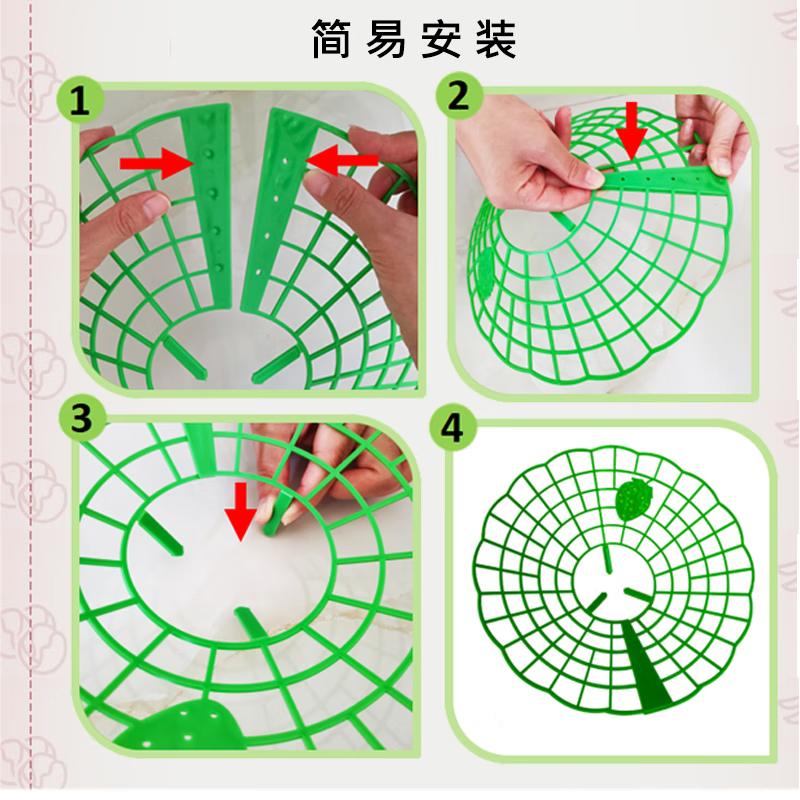 简易安装

1

2

3

4