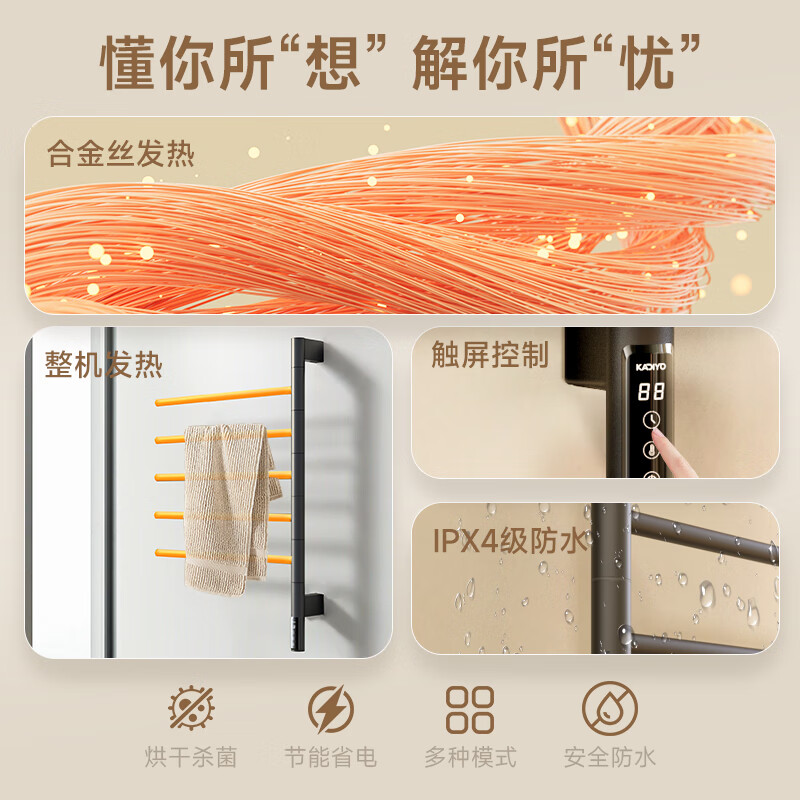 懂你所“想” 解你所“忧”

合金丝发热

整机发热

触屏控制

KADIYO

88

IPX4级防水

烘干杀菌

节能省电

多种模式

安全防水