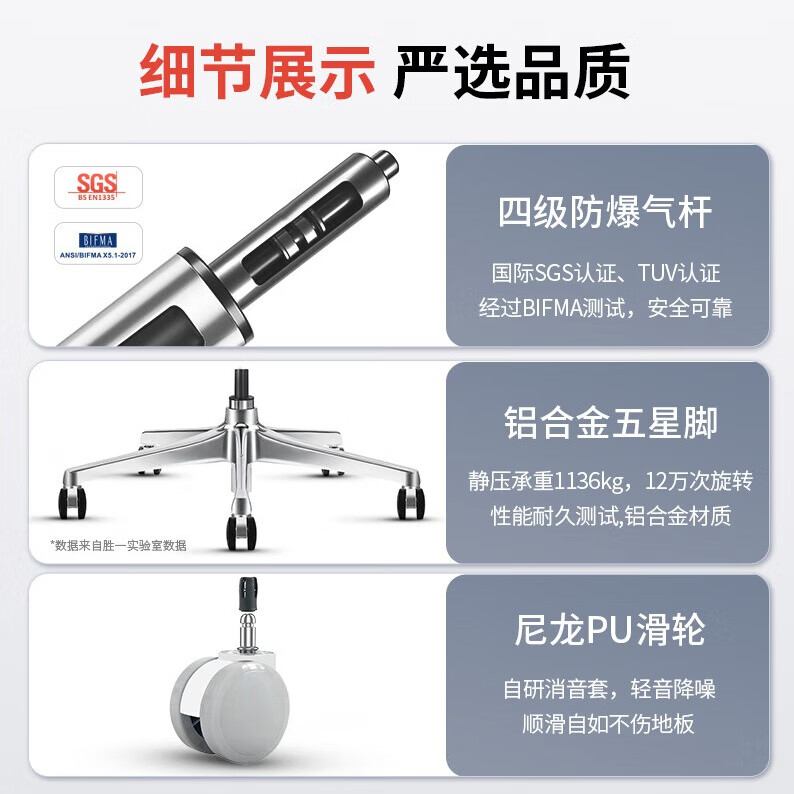 细节展示 严选品质

SGS
BS EN1335

BIFMA
ANSI/BIFMA X5.1-2017

四级防爆气杆

国际SGS认证、TUV认证
经过BIFMA测试，安全可靠

*数据来自胜一实验室数据

铝合金五星脚

静压承重1136kg，12万次旋转
性能耐久测试,铝合金材质

尼龙PU滑轮

自研消音套，轻音降噪
顺滑自如不伤地板