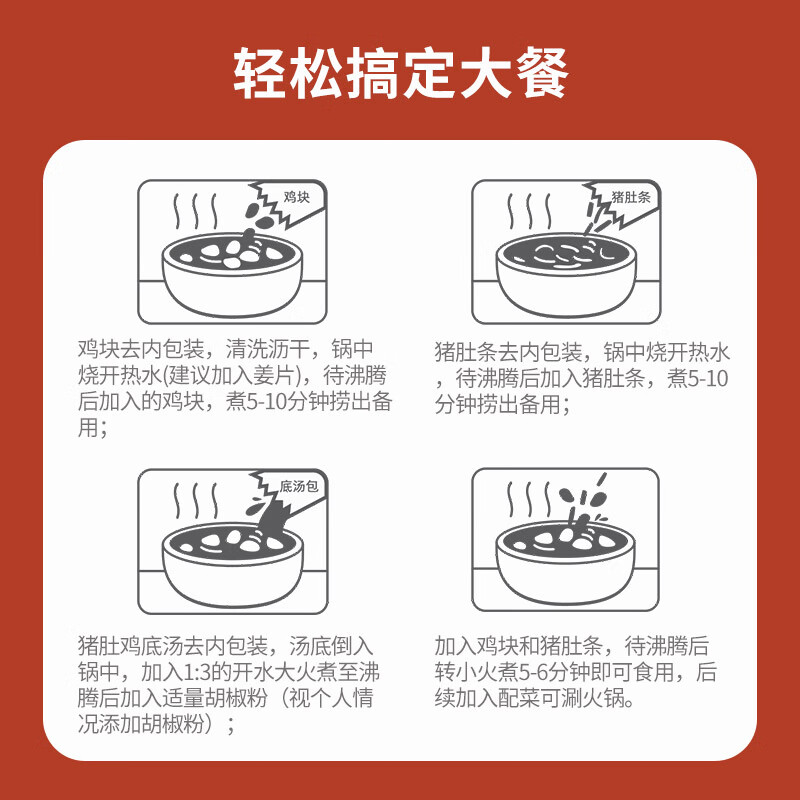 轻松搞定大餐

鸡块

鸡块去内包装，清洗沥干，锅中烧开热水(建议加入姜片)，待沸腾后加入的鸡块，煮5-10分钟捞出备用；

猪肚条

猪肚条去内包装，锅中烧开热水，待沸腾后加入猪肚条，煮5-10分钟捞出备用；

底汤包

猪肚鸡底汤去内包装，汤底倒入锅中，加入1:3的开水大火煮至沸腾后加入适量胡椒粉（视个人情况添加胡椒粉）；

加入鸡块和猪肚条，待沸腾后转小火煮5-6分钟即可食用，后续加入配菜可涮火锅。