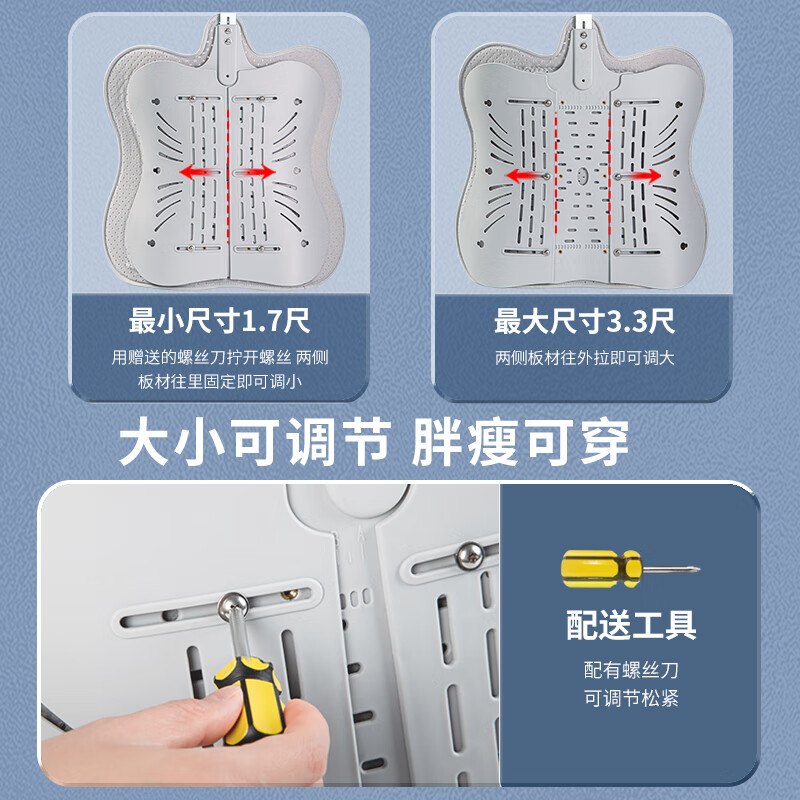 最小尺寸1.7尺

用赠送的螺丝刀拧开螺丝 两侧板材往里固定即可调小

最大尺寸3.3尺

两侧板材往外拉即可调大

大小可调节 胖瘦可穿

配送工具

配有螺丝刀
可调节松紧