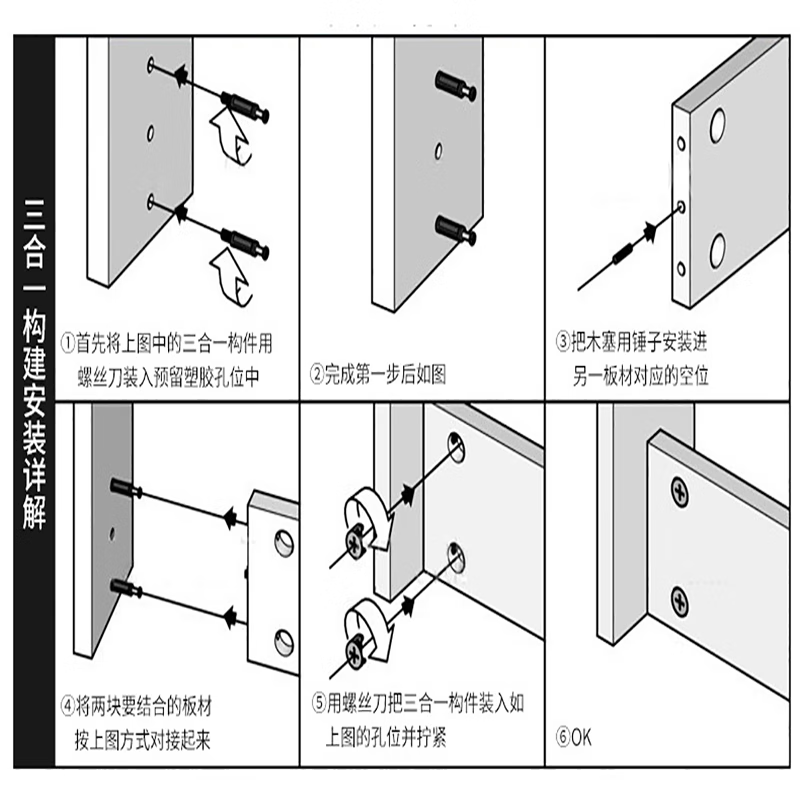 三合一构建安装详解

①首先将上图中的三合一构件用螺丝刀装入预留塑胶孔位中

②完成第一步后如图

③把木塞用锤子安装进另一板材对应的空位

④将两块要结合的板材按上图方式对接起来

⑤用螺丝刀把三合一构件装入如上图的孔位并拧紧

⑥OK