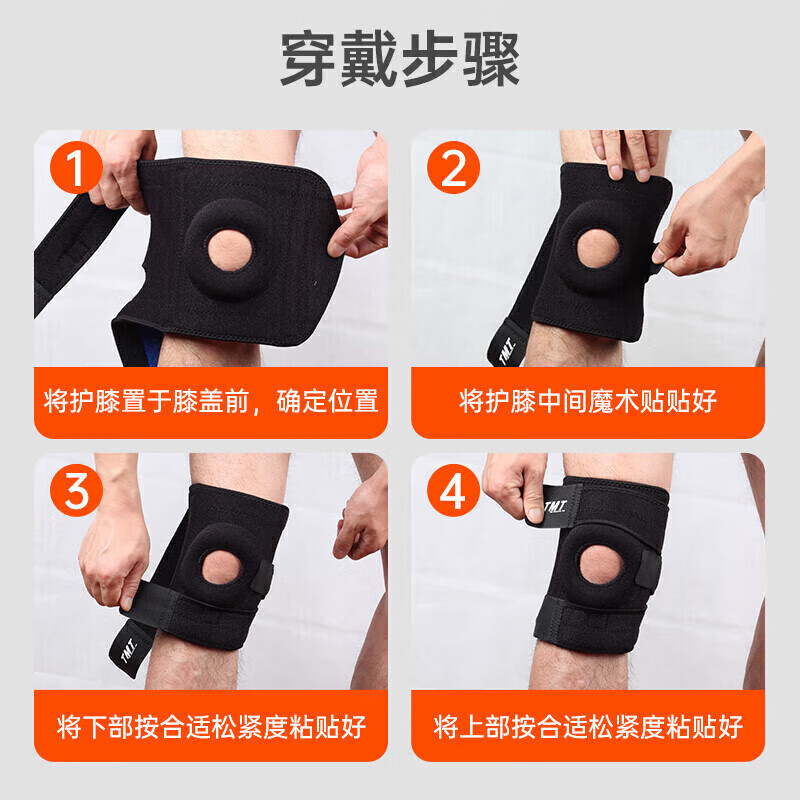 穿戴步骤

1
将护膝置于膝盖前，确定位置

2
T.M.T.
将护膝中间魔术贴贴好

3
T.M.T.
将下部按合适松紧度粘贴好

4
T.M.T.
将上部按合适松紧度粘贴好