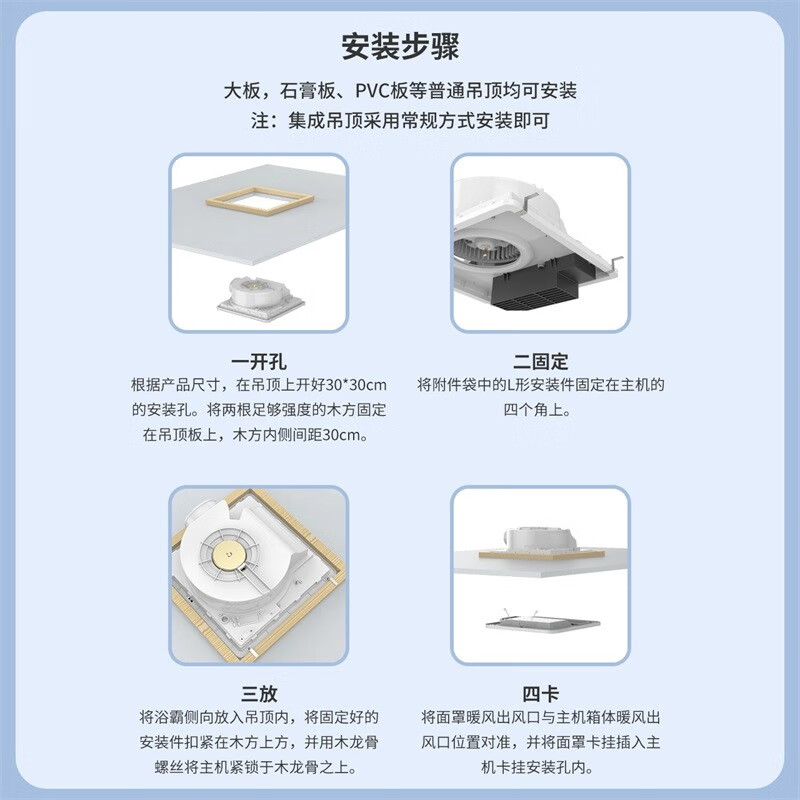 安装步骤

大板，石膏板、PVC板等普通吊顶均可安装
注：集成吊顶采用常规方式安装即可

一开孔
根据产品尺寸，在吊顶上开好30*30cm的安装孔。将两根足够强度的木方固定在吊顶板上，木方内侧间距30cm。

二固定
将附件袋中的L形安装件固定在主机的四个角上。

三放
将浴霸侧向放入吊顶内，将固定好的安装件扣紧在木方上方，并用木龙骨螺丝将主机紧锁于木龙骨之上。

四卡
将面罩暖风出风口与主机箱体暖风出风口位置对准，并将面罩卡挂插入主机卡挂安装孔内。