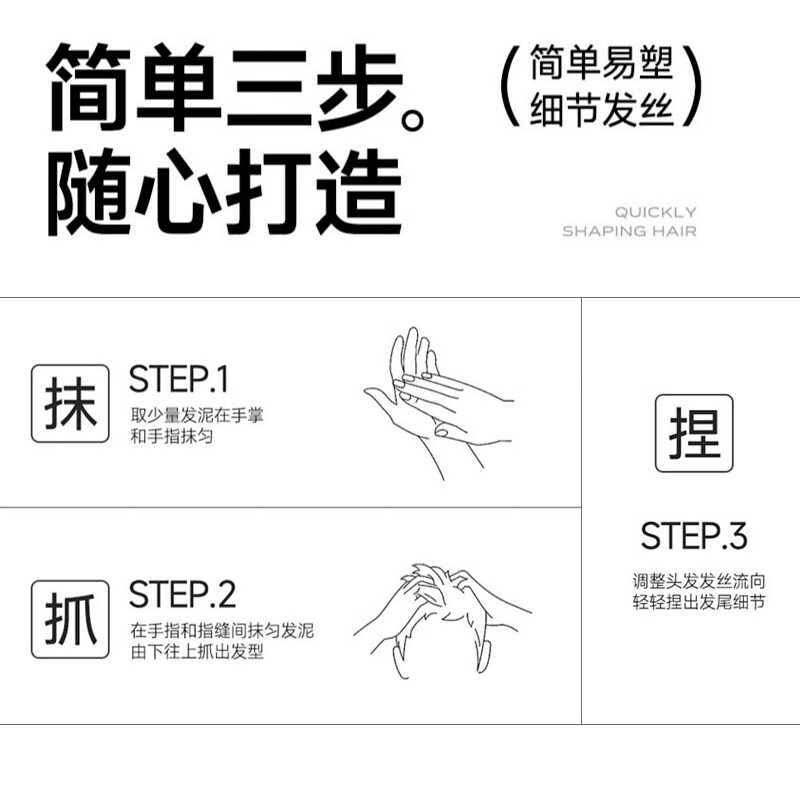 简单三步。
随心打造

（简单易塑
细节发丝）

QUICKLY
SHAPING HAIR

抹
STEP.1
取少量发泥在手掌
和手指抹匀

抓
STEP.2
在手指和指缝间抹匀发泥
由下往上抓出发型

捏
STEP.3
调整头发发丝流向
轻轻捏出发尾细节