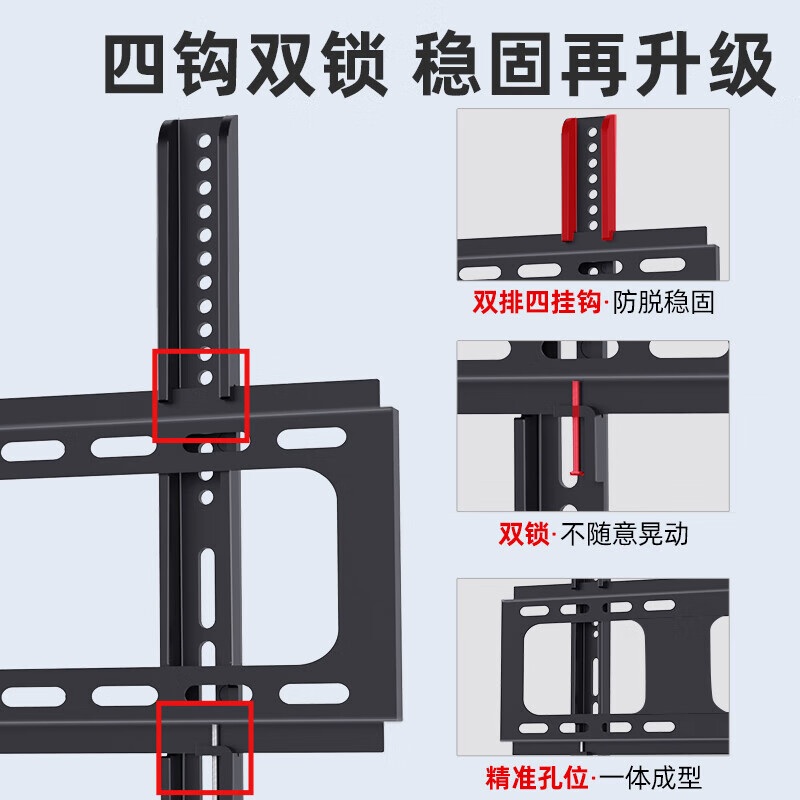 四钩双锁 稳固再升级

双排四挂钩·防脱稳固

双锁·不随意晃动

精准孔位·一体成型