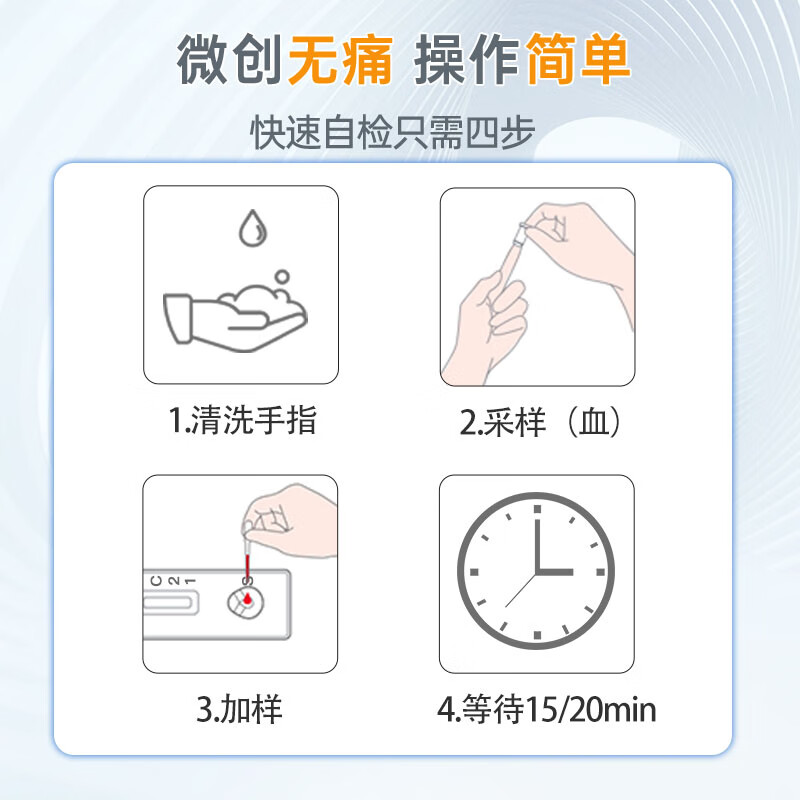 微创无痛 操作简单

快速自检只需四步

1.清洗手指

2.采样（血）

C 2 1
S

3.加样

4.等待15/20min