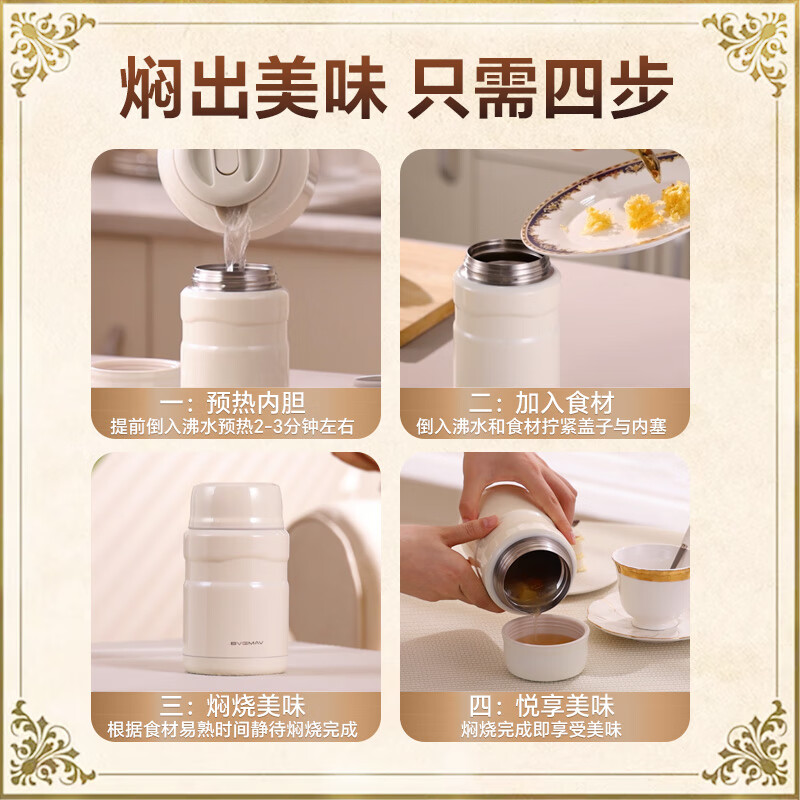 焖出美味 只需四步

一：预热内胆
提前倒入沸水预热2-3分钟左右

二：加入食材
倒入沸水和食材拧紧盖子与内塞

BVSMAV

三：焖烧美味
根据食材易熟时间静待焖烧完成

四：悦享美味
焖烧完成即享受美味