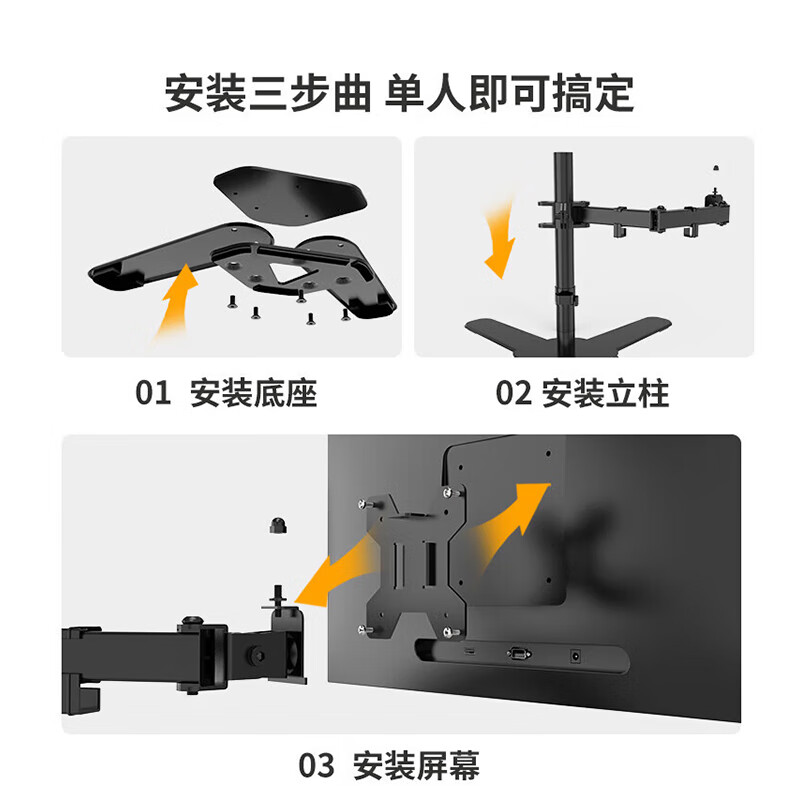 安装三步曲 单人即可搞定

01 安装底座

02 安装立柱

03 安装屏幕