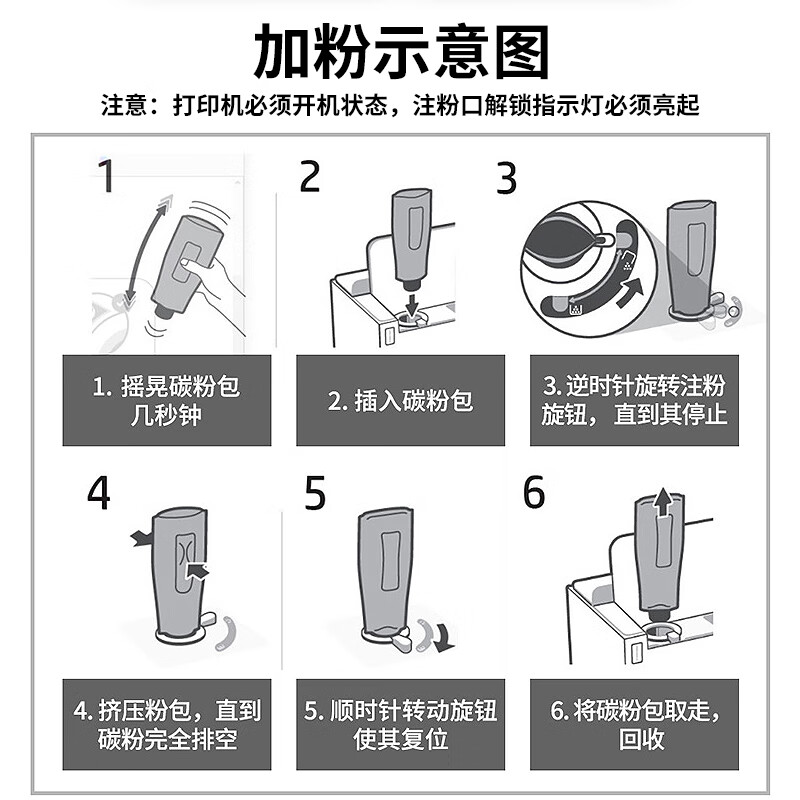 加粉示意图

注意：打印机必须开机状态，注粉口解锁指示灯必须亮起

1

2

3

1. 摇晃碳粉包几秒钟

2. 插入碳粉包

3. 逆时针旋转注粉旋钮，直到其停止

4

5

6

4. 挤压粉包，直到碳粉完全排空

5. 顺时针转动旋钮使其复位

6. 将碳粉包取走，回收