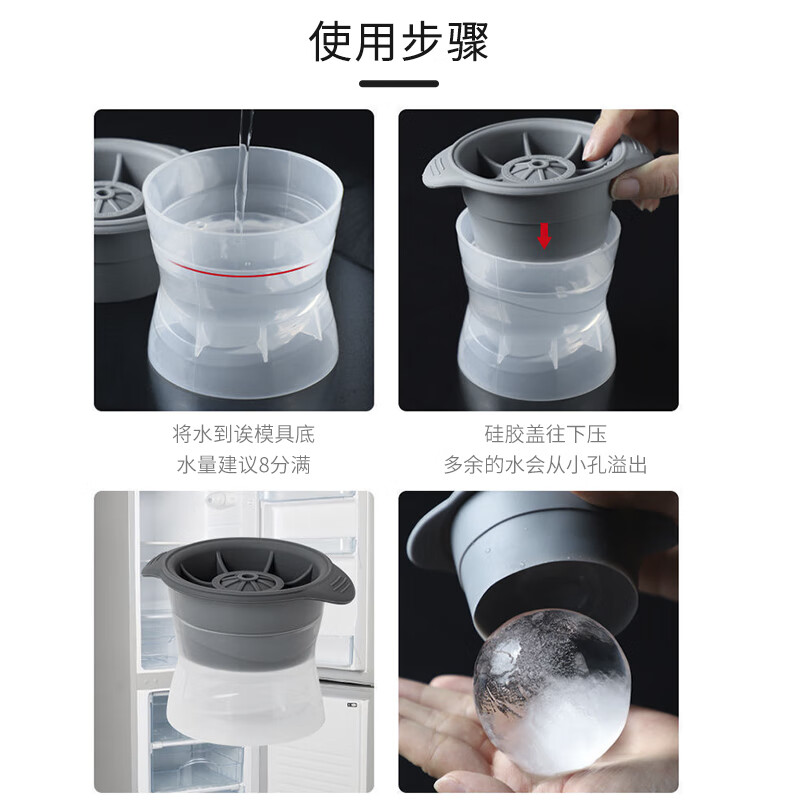 使用步骤

将水到诶模具底
水量建议8分满

硅胶盖往下压
多余的水会从小孔溢出