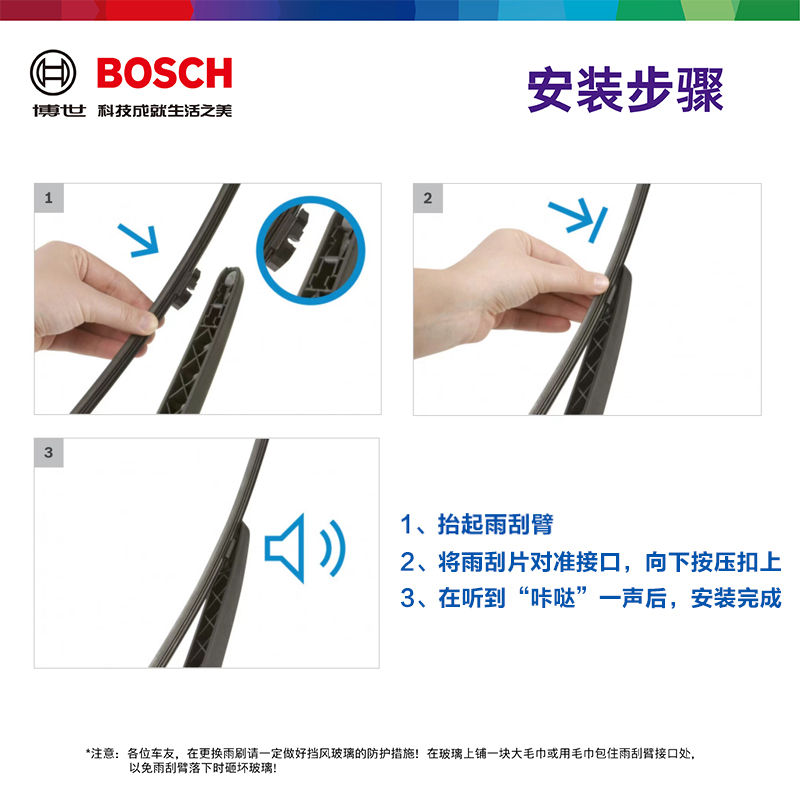 BOSCH
博世 科技成就生活之美

安装步骤

1

2

3

1、抬起雨刮臂
2、将雨刮片对准接口，向下按压扣上
3、在听到“咔哒”一声后，安装完成

*注意：各位车友，在更换雨刷请一定做好挡风玻璃的防护措施！在玻璃上铺一块大毛巾或用毛巾包住雨刮臂接口处，以免雨刮臂落下时砸坏玻璃！