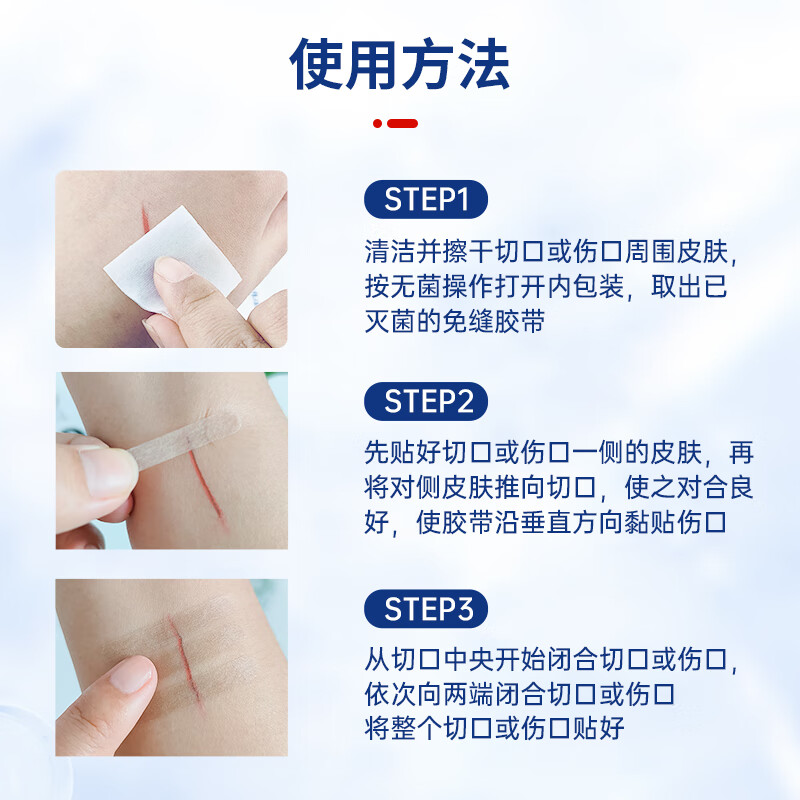 使用方法

STEP1

清洁并擦干切口或伤口周围皮肤，按无菌操作打开内包装，取出已灭菌的免缝胶带

STEP2

先贴好切口或伤口一侧的皮肤，再将对侧皮肤推向切口，使之对合良好，使胶带沿垂直方向黏贴伤口

STEP3

从切口中央开始闭合切口或伤口，依次向两端闭合切口或伤口
将整个切口或伤口贴好