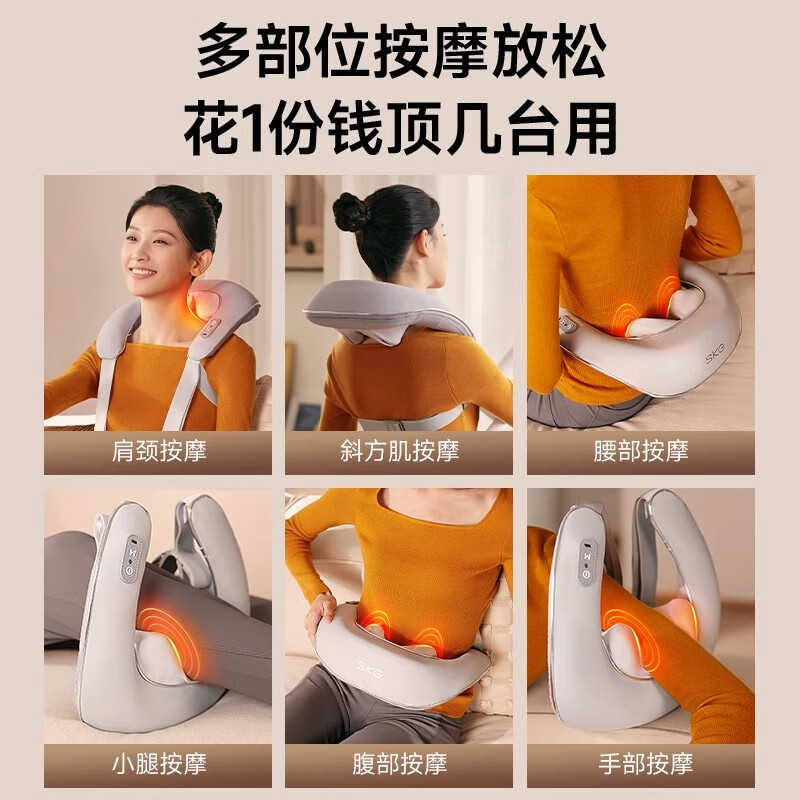 多部位按摩放松
花1份钱顶几台用

SKG

肩颈按摩

斜方肌按摩

腰部按摩

SKG

小腿按摩

腹部按摩

手部按摩