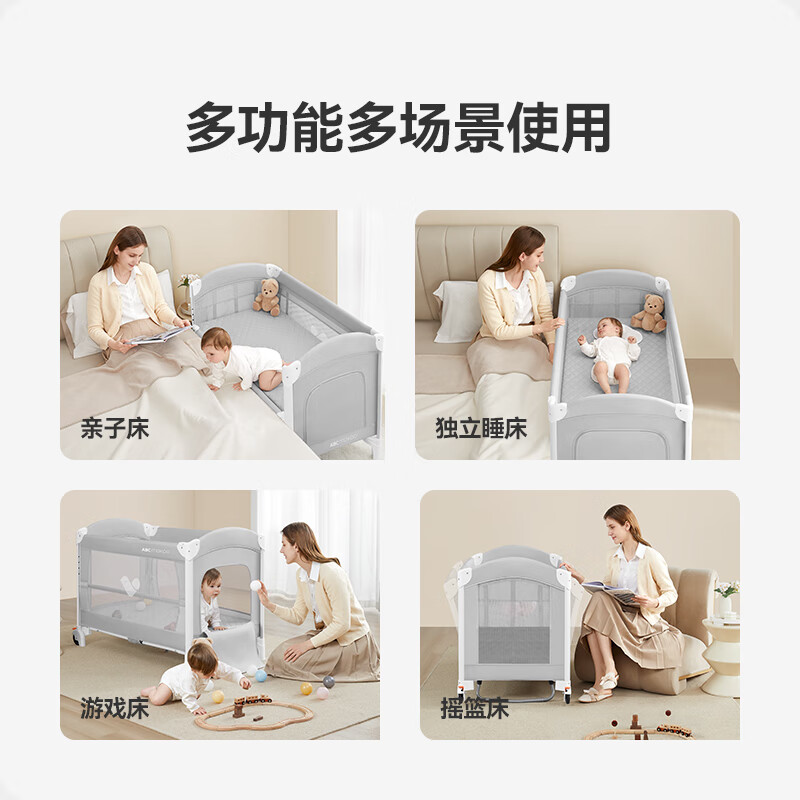 多功能多场景使用

亲子床

独立睡床

游戏床

摇篮床