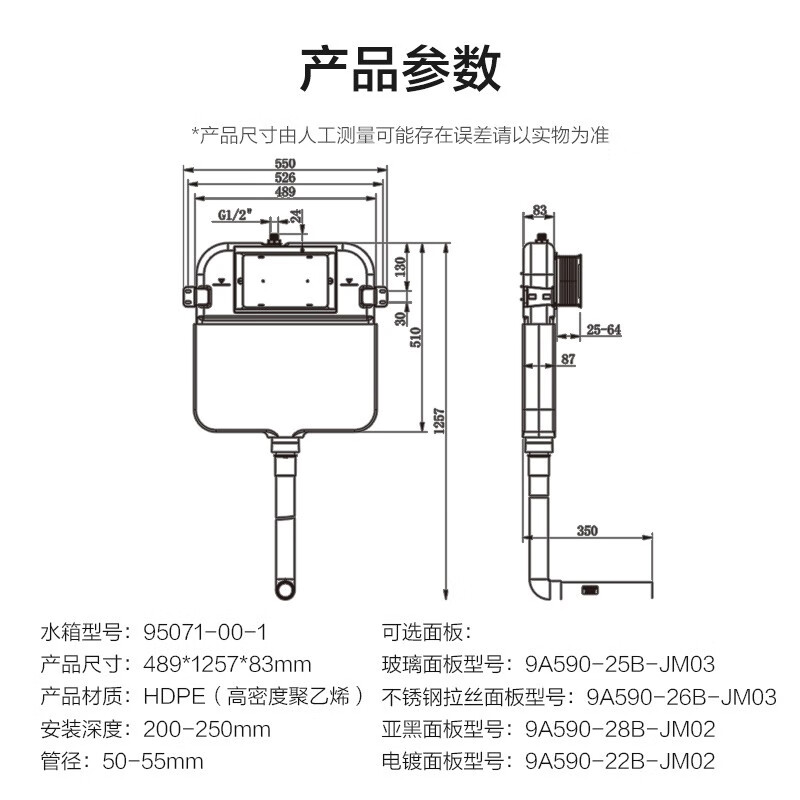 产品参数

*产品尺寸由人工测量可能存在误差请以实物为准

550
526
489
G1/2"
24
130
30
510
1257

83
25-64
87
350

水箱型号：95071-00-1
产品尺寸：489*1257*83mm
产品材质：HDPE（高密度聚乙烯）
安装深度：200-250mm
管径：50-55mm

可选面板：
玻璃面板型号：9A590-25B-JM03
不锈钢拉丝面板型号：9A590-26B-JM03
亚黑面板型号：9A590-28B-JM02
电镀面板型号：9A590-22B-JM02