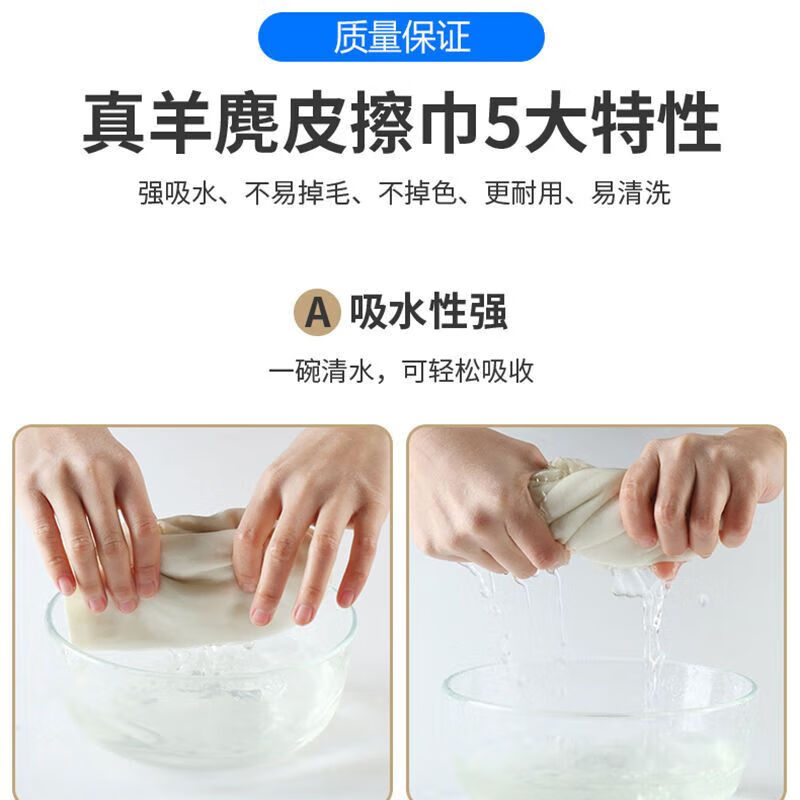 质量保证

真羊麂皮擦巾5大特性

强吸水、不易掉毛、不掉色、更耐用、易清洗

A 吸水性强

一碗清水，可轻松吸收