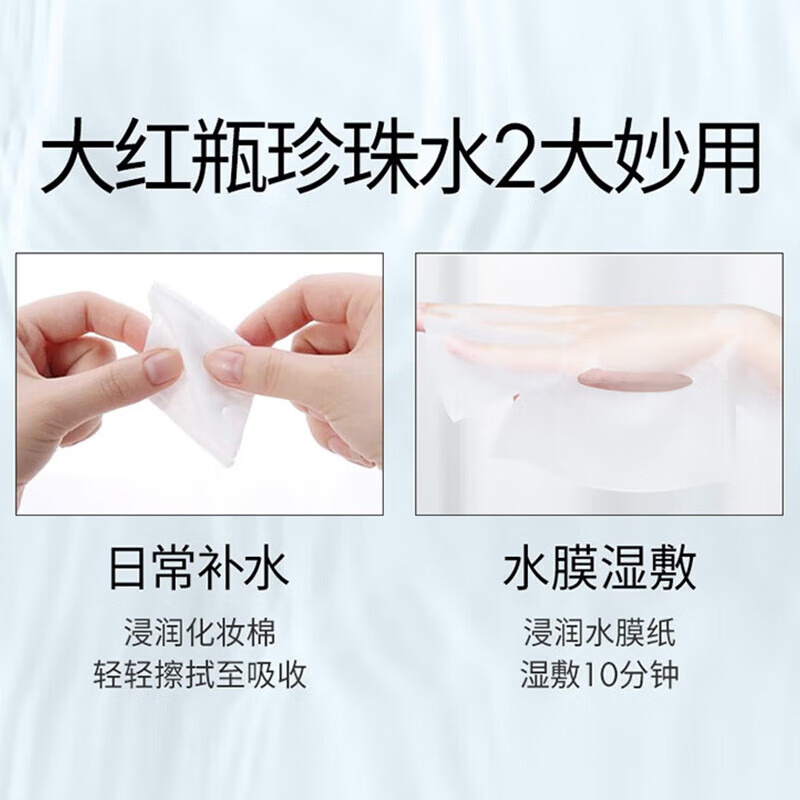 大红瓶珍珠水2大妙用

日常补水

浸润化妆棉
轻轻擦拭至吸收

水膜湿敷

浸润水膜纸
湿敷10分钟