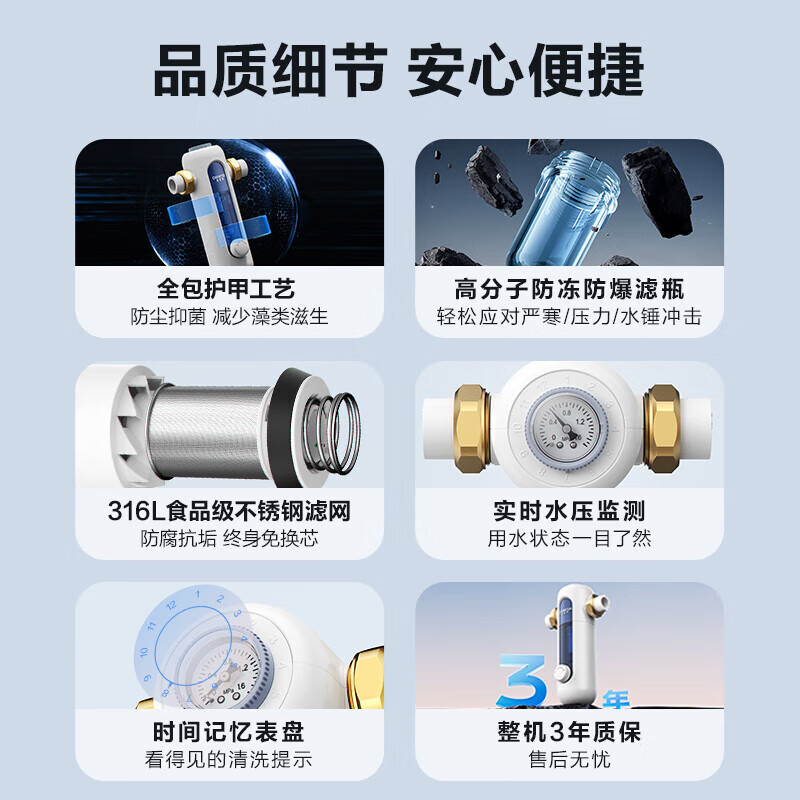 品质细节 安心便捷

全包护甲工艺
防尘抑菌 减少藻类滋生

高分子防冻防爆滤瓶
轻松应对严寒/压力/水锤冲击

316L食品级不锈钢滤网
防腐抗垢 终身免换芯

实时水压监测
用水状态一目了然

时间记忆表盘
看得见的清洗提示

3年

整机3年质保
售后无忧