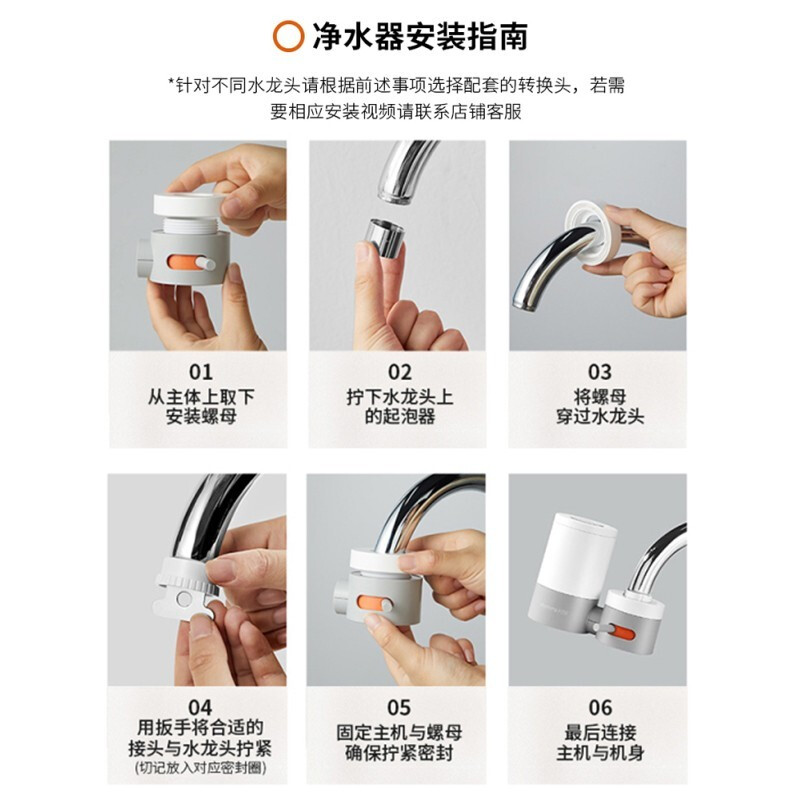 净水器安装指南

*针对不同水龙头请根据前述事项选择配套的转换头，若需要相应安装视频请联系店铺客服

01
从主体上取下安装螺母

02
拧下水龙头上的起泡器

03
将螺母穿过水龙头

04
用扳手将合适的接头与水龙头拧紧
(切记放入对应密封圈)

05
固定主机与螺母确保拧紧密封

06
最后连接主机与机身