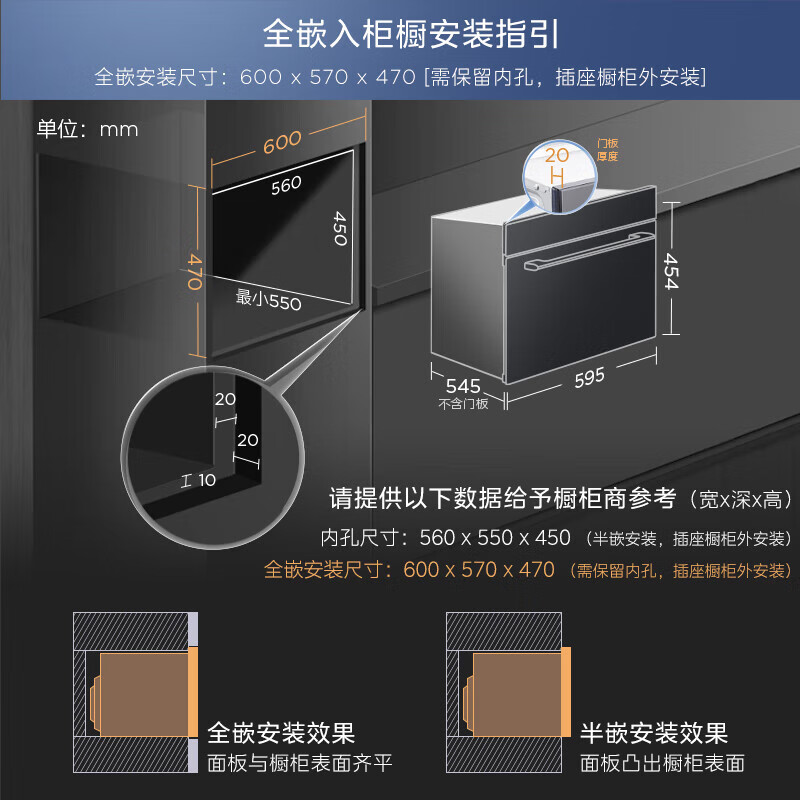 全嵌入柜橱安装指引

全嵌安装尺寸：600 x 570 x 470 [需保留内孔，插座橱柜外安装]

单位：mm

600

560

450

470

最小550

20

20

10

20

门板厚度

454

545

不含门板

595

请提供以下数据给予橱柜商参考（宽x深x高）

内孔尺寸：560 x 550 x 450（半嵌安装，插座橱柜外安装）

全嵌安装尺寸：600 x 570 x 470（需保留内孔，插座橱柜外安装）

全嵌安装效果
面板与橱柜表面齐平

半嵌安装效果
面板凸出橱柜表面