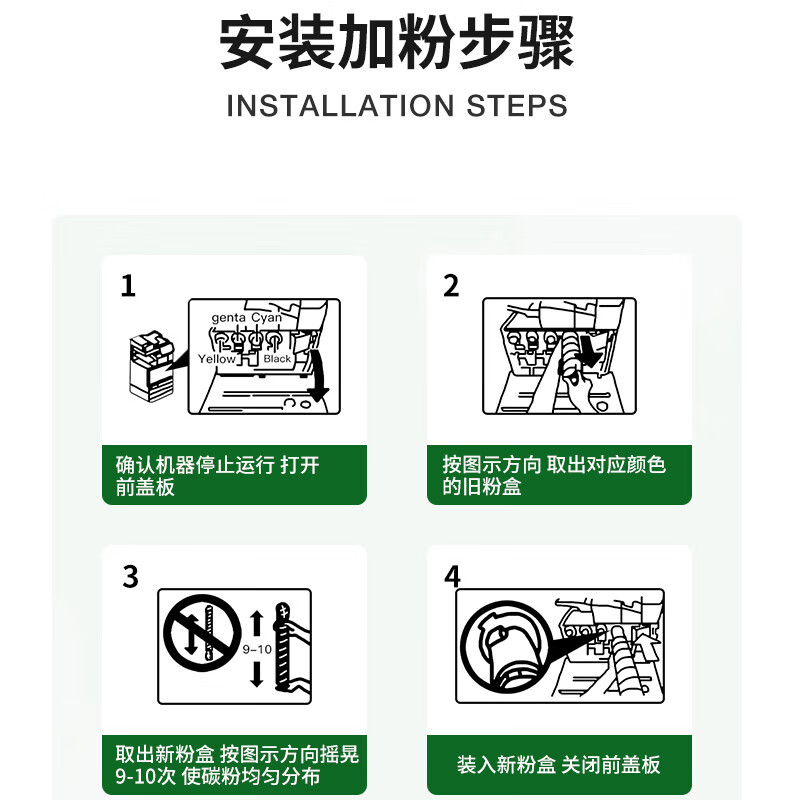 安装加粉步骤
INSTALLATION STEPS

1

genta Cyan
Yellow Black

确认机器停止运行 打开前盖板

2

按图示方向 取出对应颜色的旧粉盒

3

9–10

取出新粉盒 按图示方向摇晃9-10次 使碳粉均匀分布

4

装入新粉盒 关闭前盖板