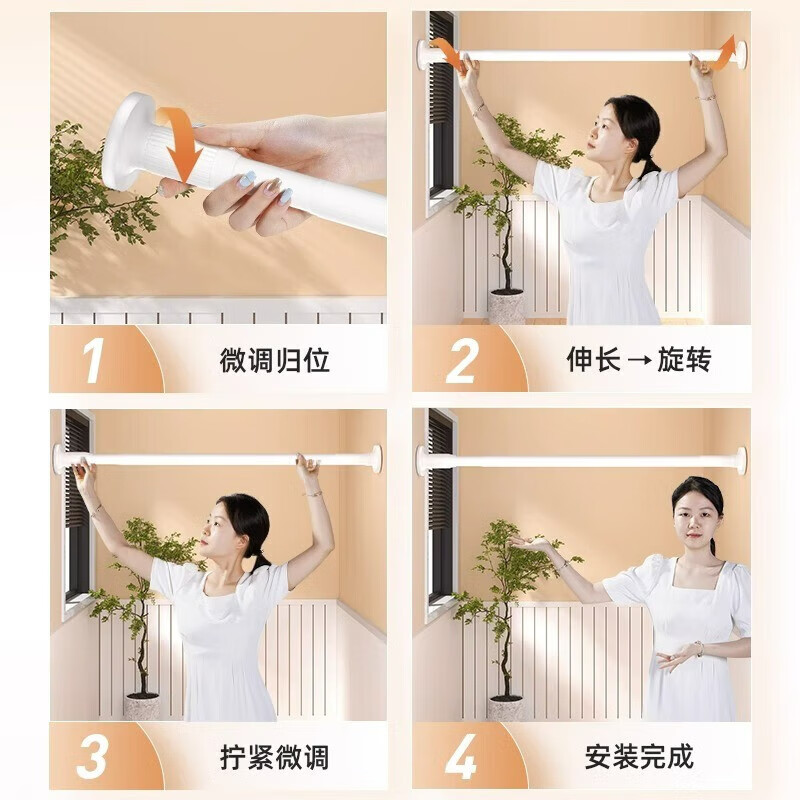 1 微调归位

2 伸长 → 旋转

3 拧紧微调

4 安装完成