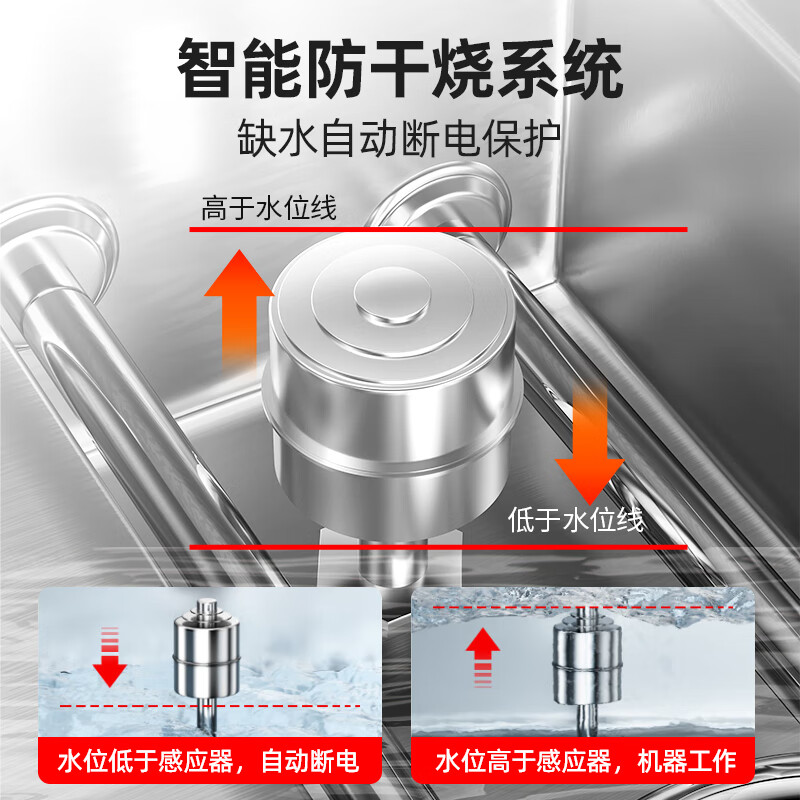 智能防干烧系统
缺水自动断电保护

高于水位线

低于水位线

水位低于感应器，自动断电

水位高于感应器，机器工作