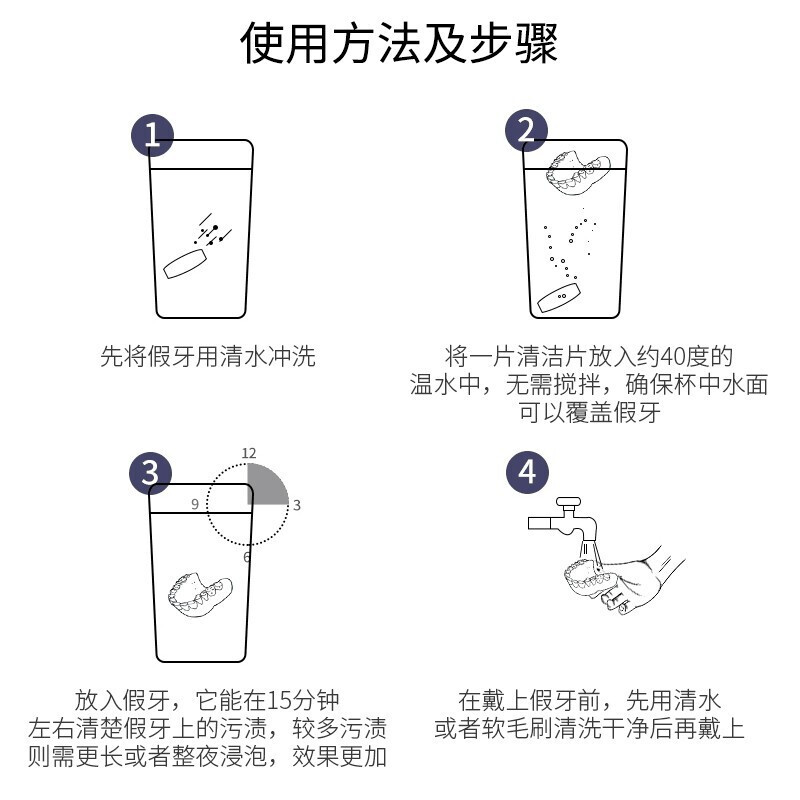 使用方法及步骤

1

先将假牙用清水冲洗

2

将一片清洁片放入约40度的温水中，无需搅拌，确保杯中水面可以覆盖假牙

3

12
9
3
6

放入假牙，它能在15分钟左右清楚假牙上的污渍，较多污渍则需更长或者整夜浸泡，效果更加

4

在戴上假牙前，先用清水或者软毛刷清洗干净后再戴上