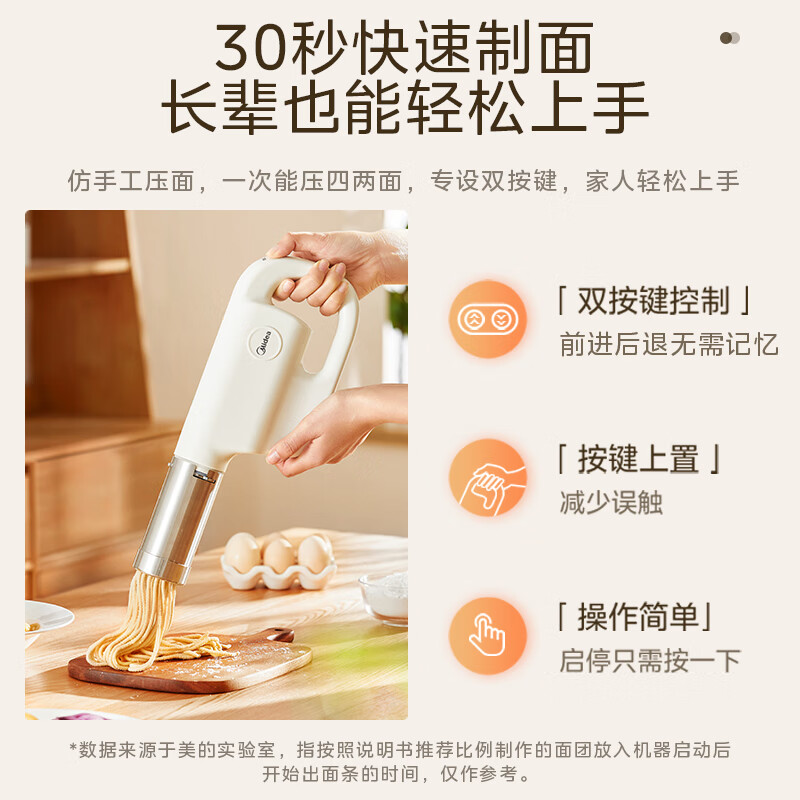 30秒快速制面
长辈也能轻松上手

仿手工压面，一次能压四两面，专设双按键，家人轻松上手

Midea

「双按键控制」
前进后退无需记忆

「按键上置」
减少误触

「操作简单」
启停只需按一下

*数据来源于美的实验室，指按照说明书推荐比例制作的面团放入机器启动后开始出面条的时间，仅作参考。