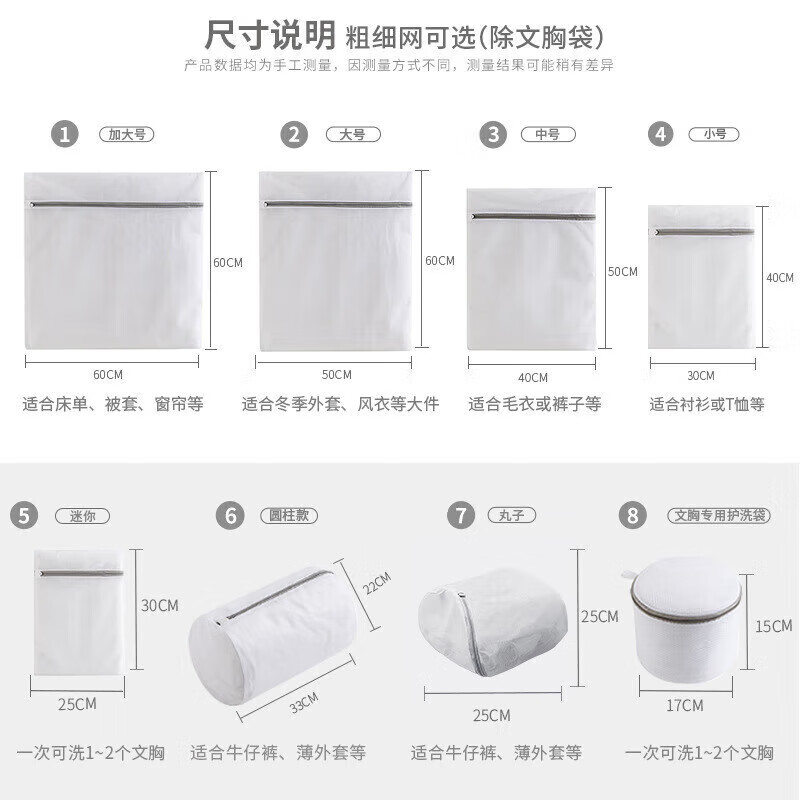 尺寸说明 粗细网可选(除文胸袋)
产品数据均为手工测量，因测量方式不同，测量结果可能稍有差异

1 加大号
60CM
60CM
适合床单、被套、窗帘等

2 大号
60CM
50CM
适合冬季外套、风衣等大件

3 中号
50CM
40CM
适合毛衣或裤子等

4 小号
40CM
30CM
适合衬衫或T恤等

5 迷你
30CM
25CM
一次可洗1~2个文胸

6 圆柱款
22CM
33CM
适合牛仔裤、薄外套等

7 丸子
25CM
25CM
适合牛仔裤、薄外套等

8 文胸专用护洗袋
15CM
17CM
一次可洗1~2个文胸