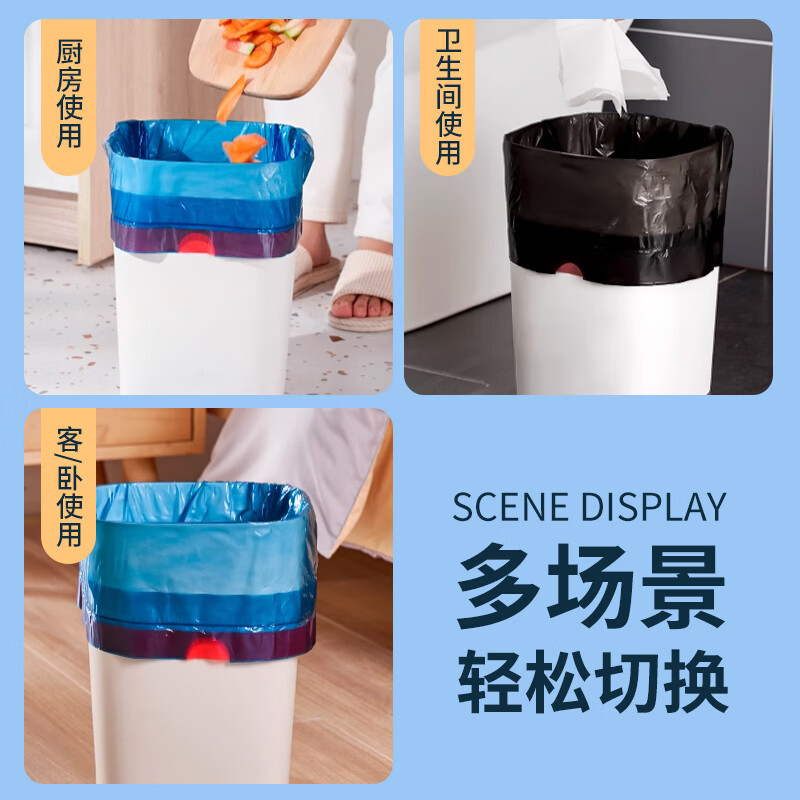 厨房使用

卫生间使用

客/卧使用

SCENE DISPLAY

多场景

轻松切换