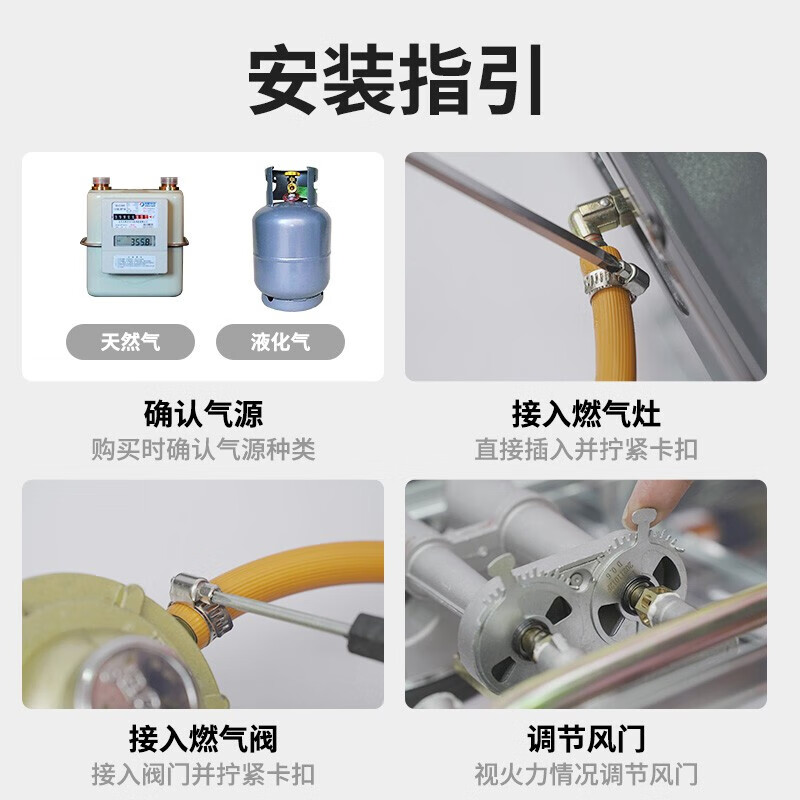 安装指引

3558

天然气

液化气

确认气源
购买时确认气源种类

接入燃气灶
直接插入并拧紧卡扣

接入燃气阀
接入阀门并拧紧卡扣

调节风门
视火力情况调节风门