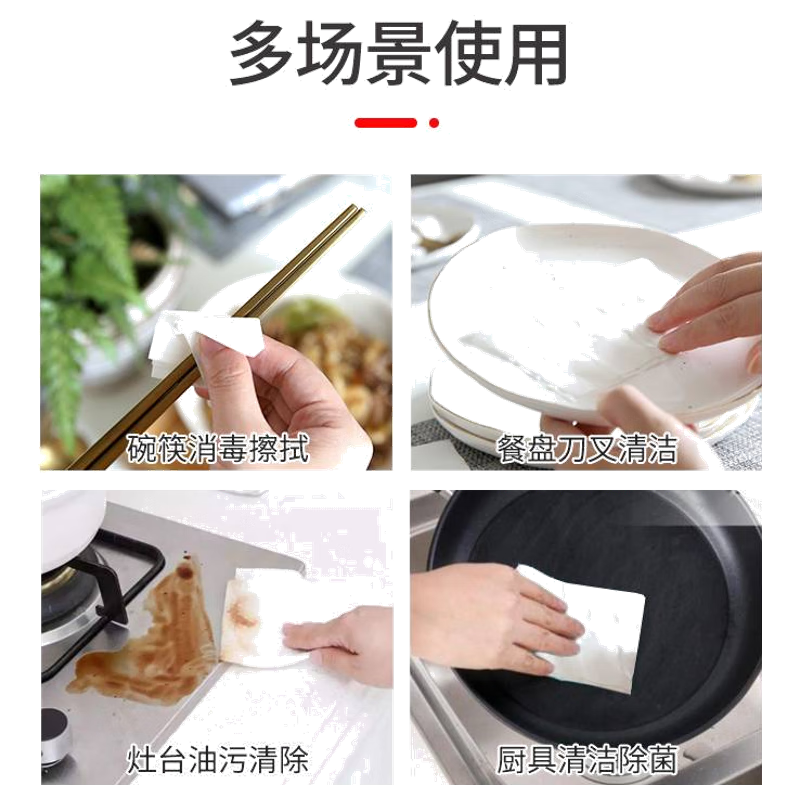 多场景使用

碗筷消毒擦拭

餐盘刀叉清洁

灶台油污清除

厨具清洁除菌