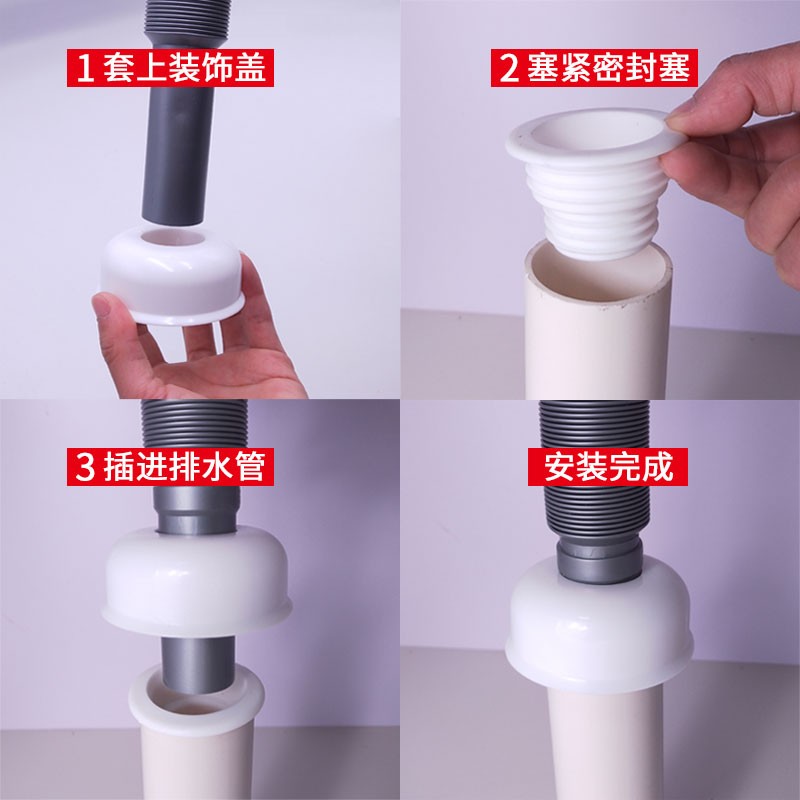 1 套上装饰盖

2 塞紧密封塞

3 插进排水管

安装完成