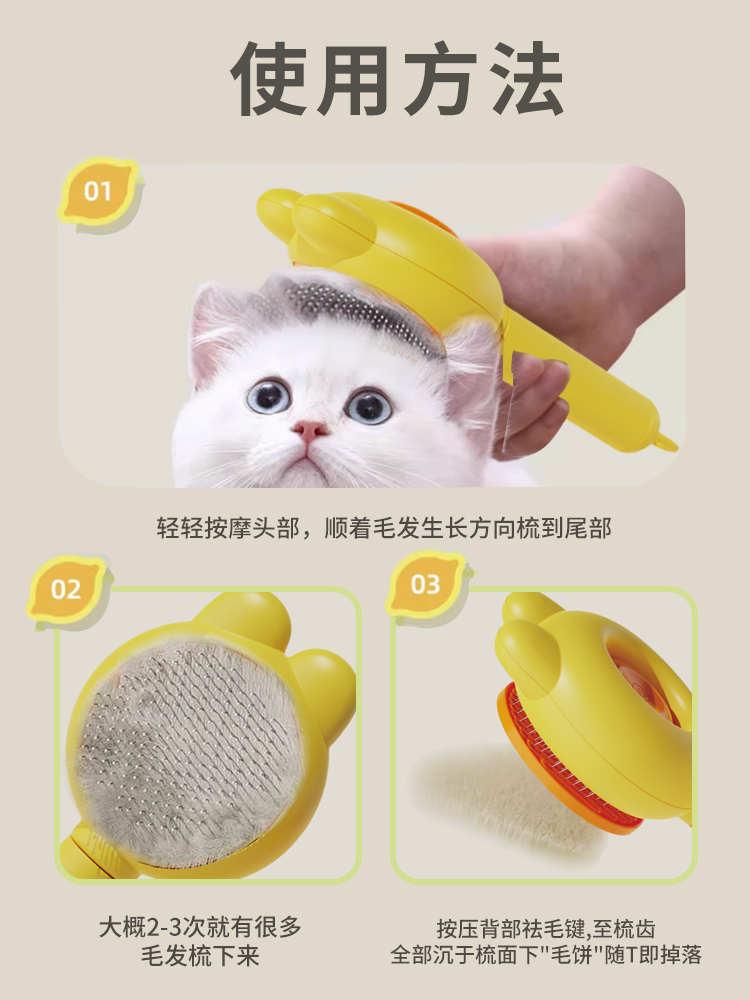 使用方法

01

轻轻按摩头部，顺着毛发生长方向梳到尾部

02

大概2-3次就有很多毛发梳下来

03

按压背部祛毛键,至梳齿全部沉于梳面下"毛饼"随T即掉落