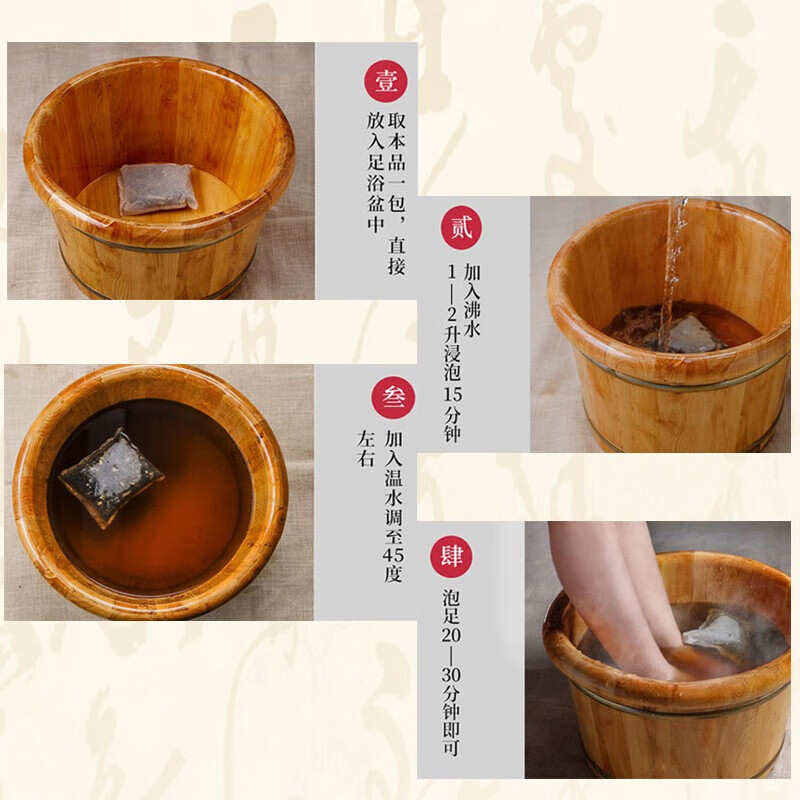 壹
取本品一包，直接放入足浴盆中

贰
加入沸水1—2升浸泡15分钟

叁
加入温水调至45度左右

肆
泡足20—30分钟即可