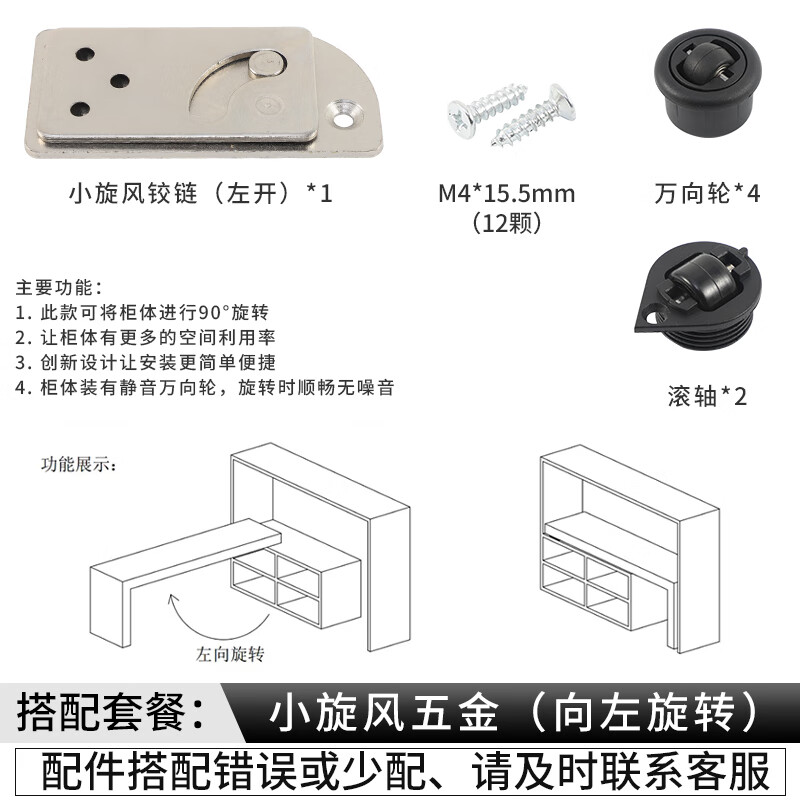 小旋风铰链（左开）*1

M4*15.5mm
（12颗）

万向轮*4

主要功能：
1. 此款可将柜体进行90°旋转
2. 让柜体有更多的空间利用率
3. 创新设计让安装更简单便捷
4. 柜体装有静音万向轮，旋转时顺畅无噪音

滚轴*2

功能展示：

左向旋转

搭配套餐：

小旋风五金（向左旋转）

配件搭配错误或少配、请及时联系客服