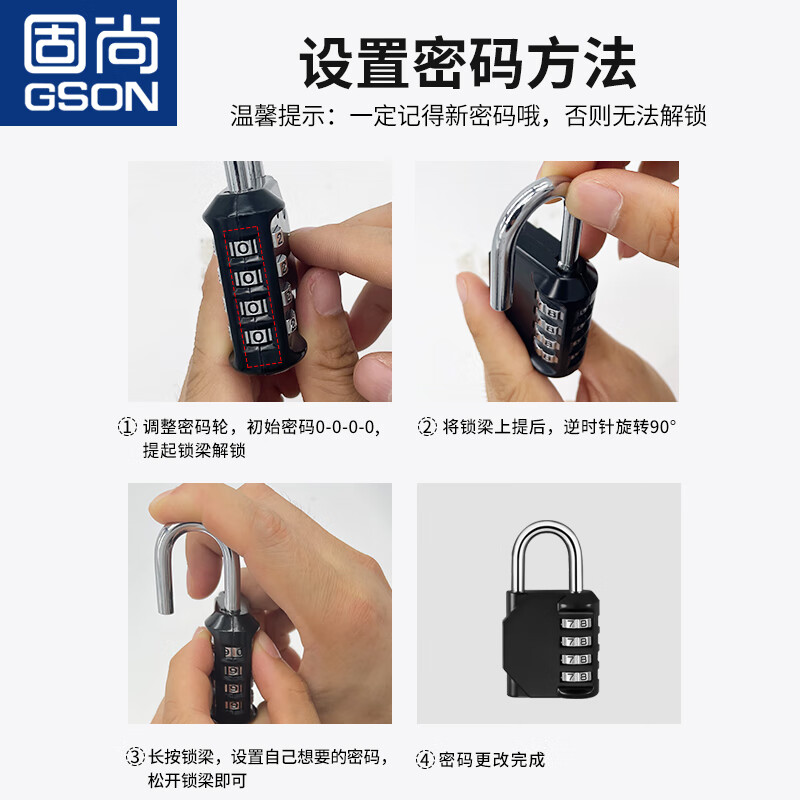 固尚
GSON

设置密码方法
温馨提示：一定记得新密码哦，否则无法解锁

0
0
0
0

① 调整密码轮，初始密码0-0-0-0，提起锁梁解锁

② 将锁梁上提后，逆时针旋转90°

③ 长按锁梁，设置自己想要的密码，松开锁梁即可

7 8
7 8
7 8
7 8

④ 密码更改完成