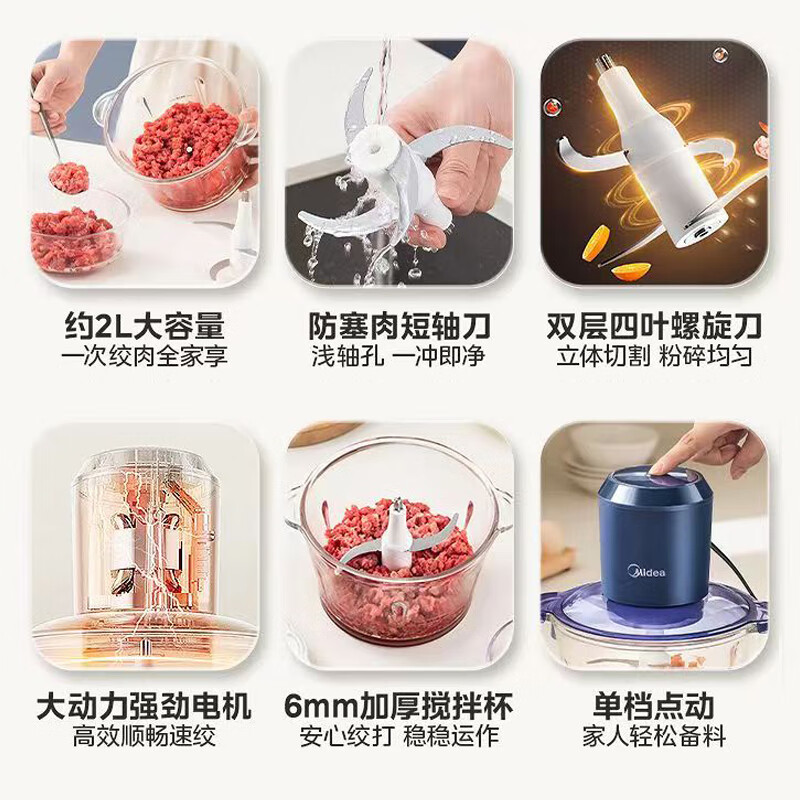 约2L大容量
一次绞肉全家享

防塞肉短轴刀
浅轴孔 一冲即净

双层四叶螺旋刀
立体切割 粉碎均匀

大动力强劲电机
高效顺畅速绞

6mm加厚搅拌杯
安心绞打 稳稳运作

Midea

单档点动
家人轻松备料