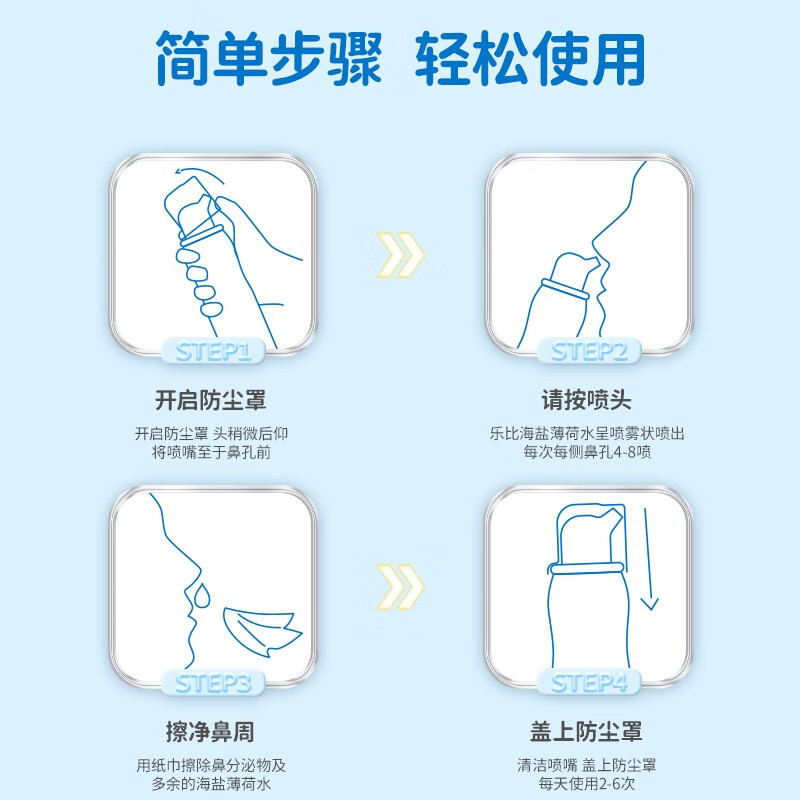 简单步骤 轻松使用

STEP1

开启防尘罩

开启防尘罩 头稍微后仰
将喷嘴至于鼻孔前

STEP2

请按喷头

乐比海盐薄荷水呈喷雾状喷出
每次每侧鼻孔4-8喷

STEP3

擦净鼻周

用纸巾擦除鼻分泌物及
多余的海盐薄荷水

STEP4

盖上防尘罩

清洁喷嘴 盖上防尘罩
每天使用2-6次